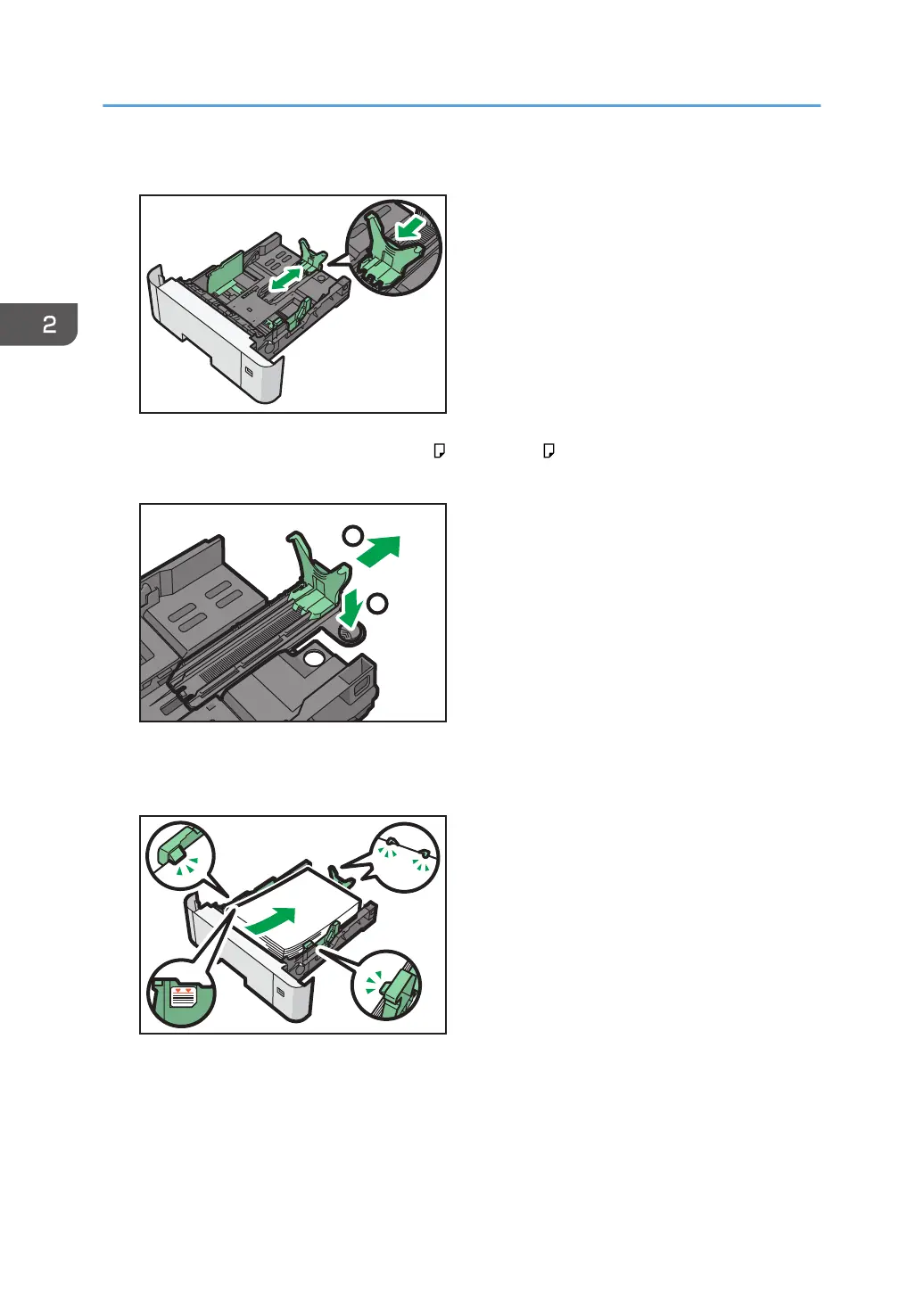 2