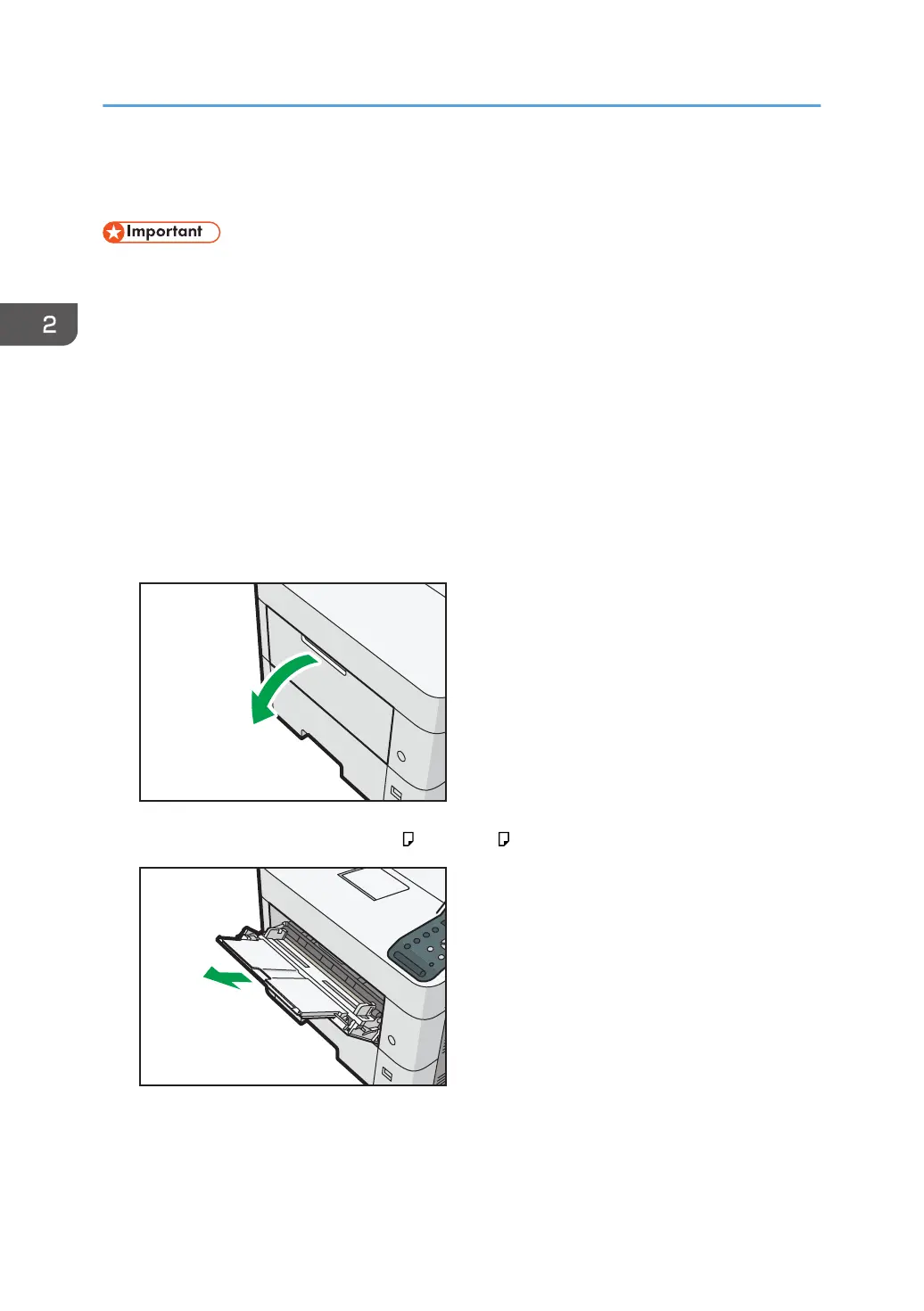 Important

2