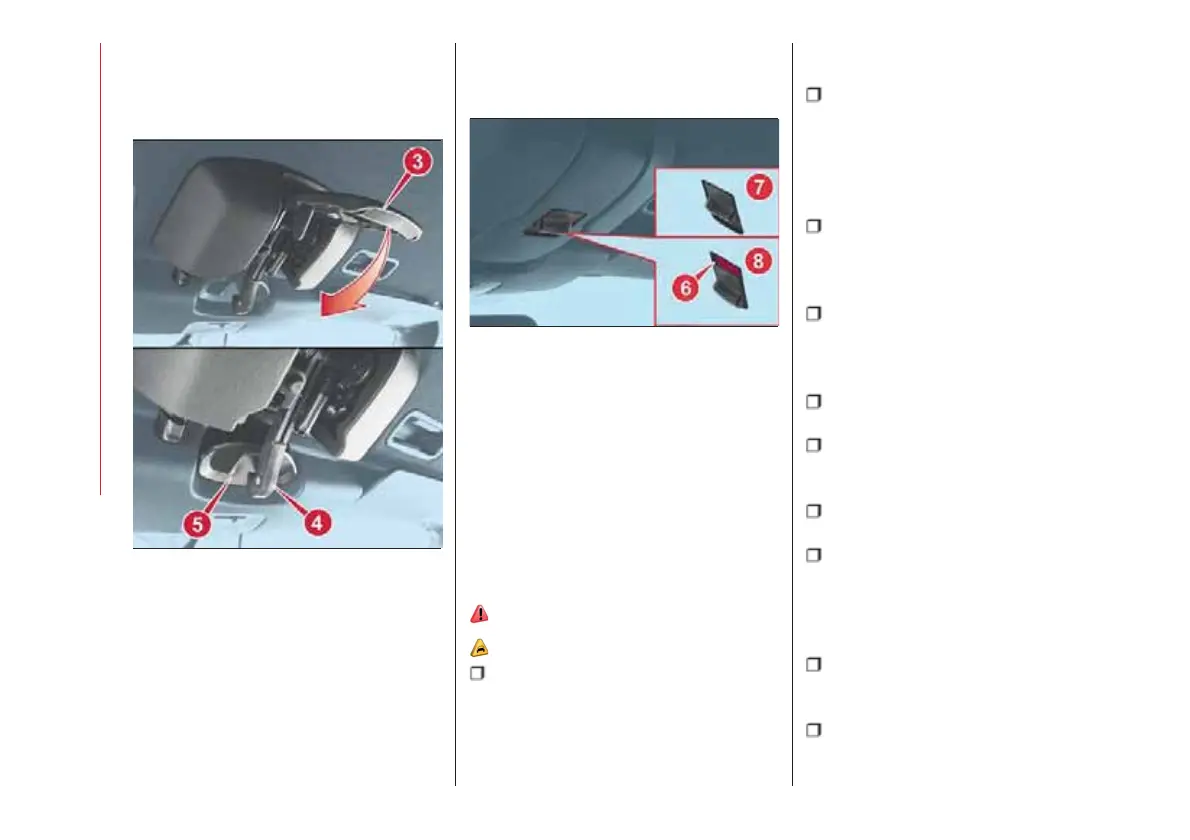 3

5

4

7

8

6