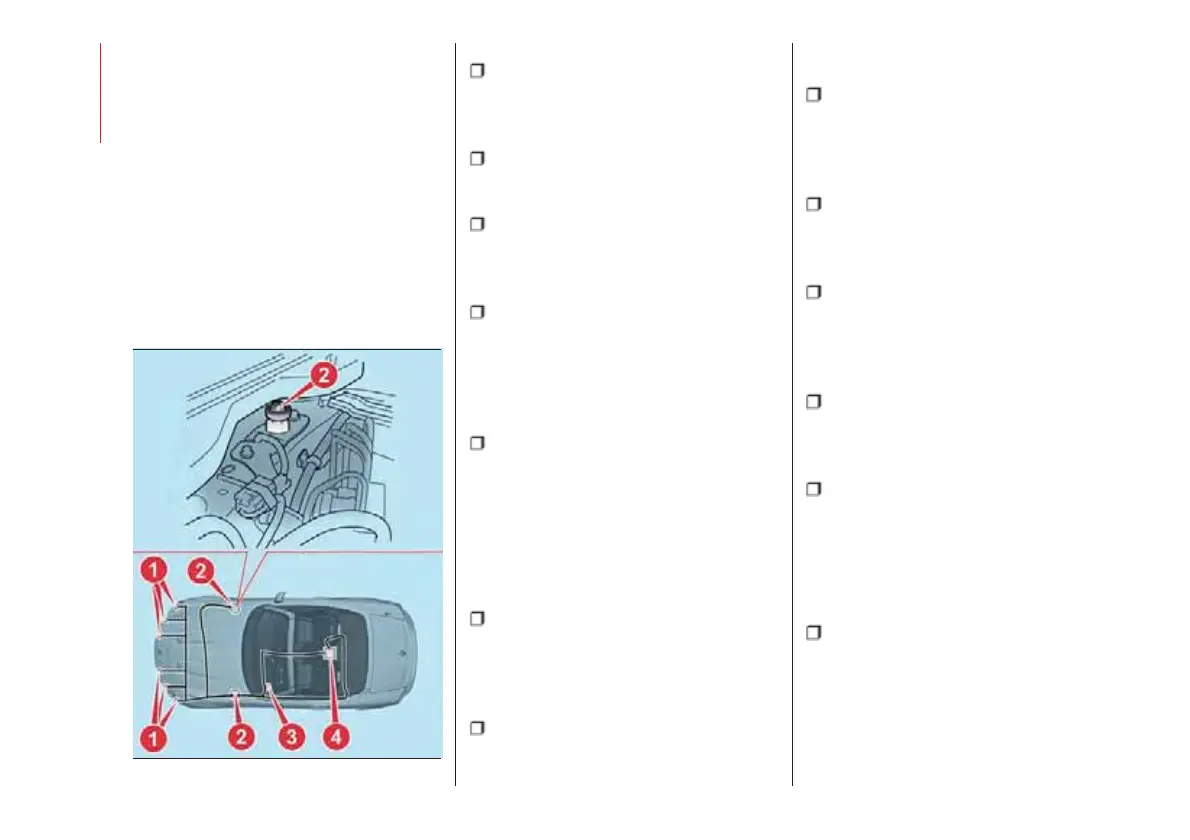 2

1
2
1
2
3
4