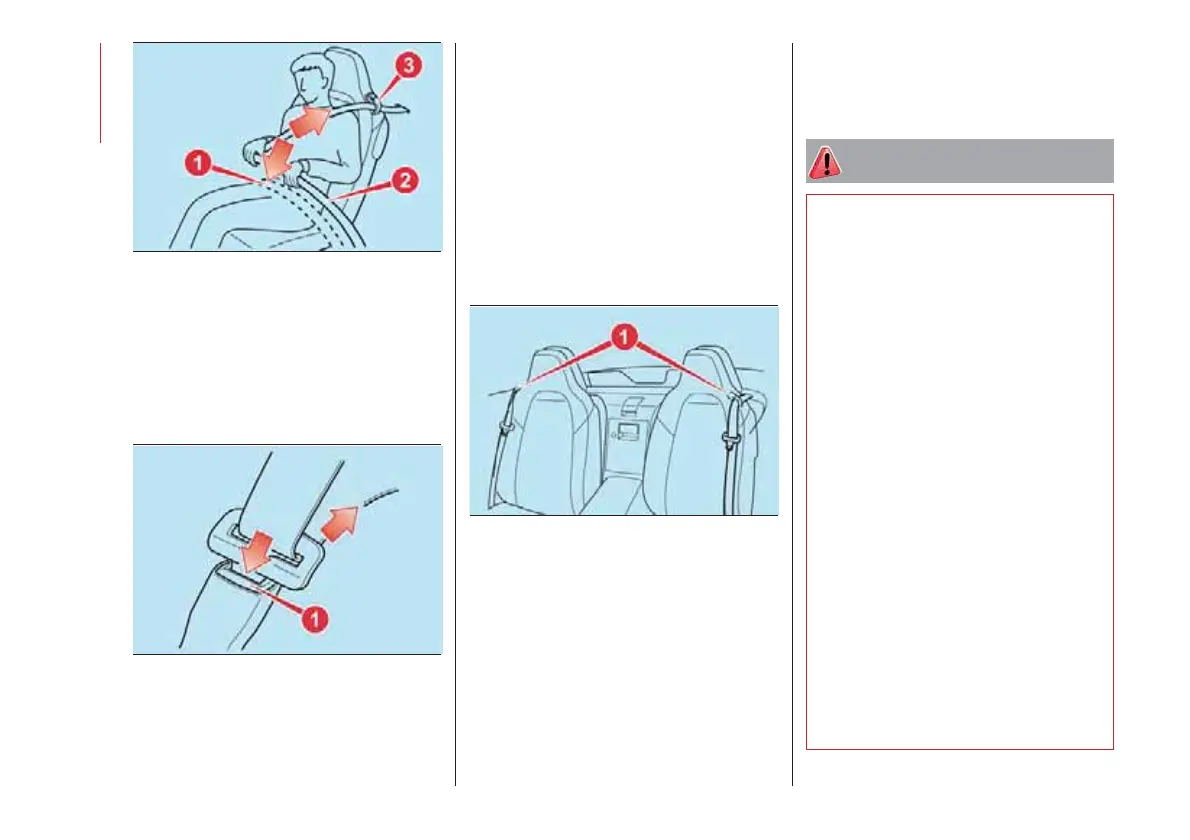 3
1
2
1
1