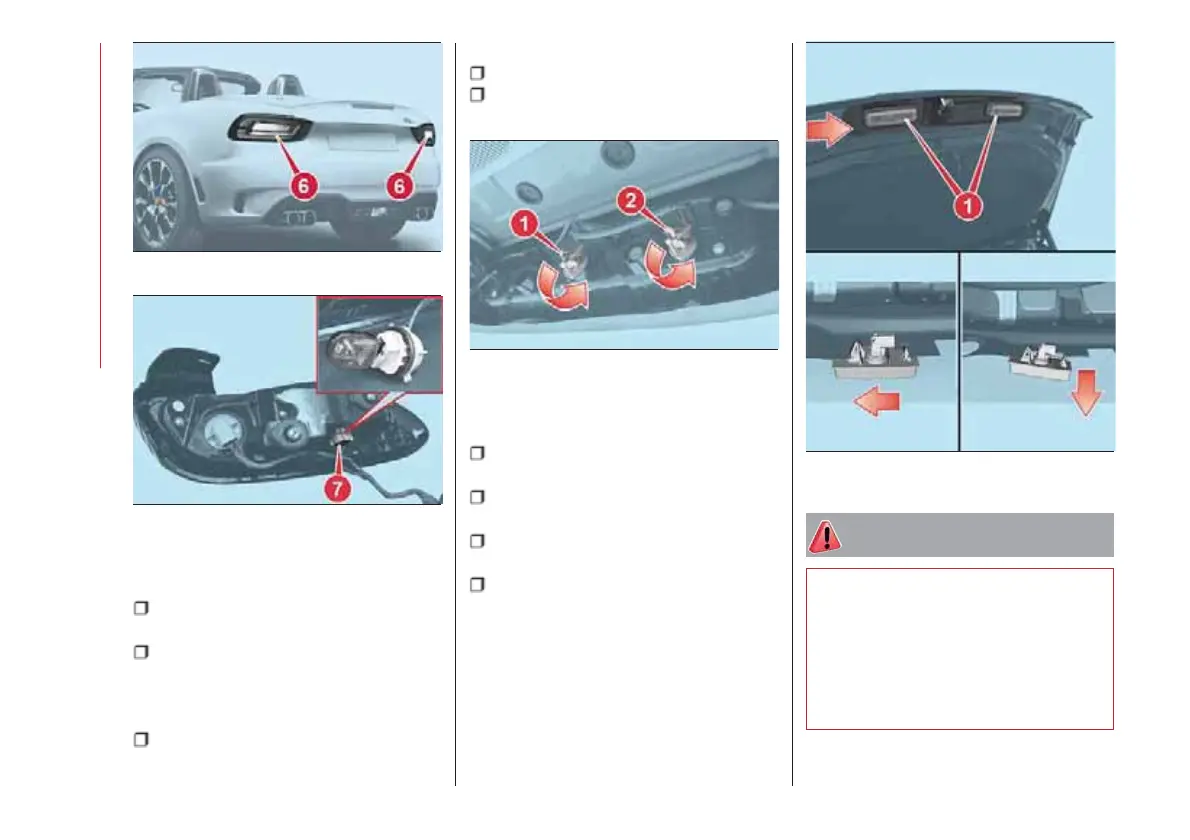 6

6

7

1

2

1