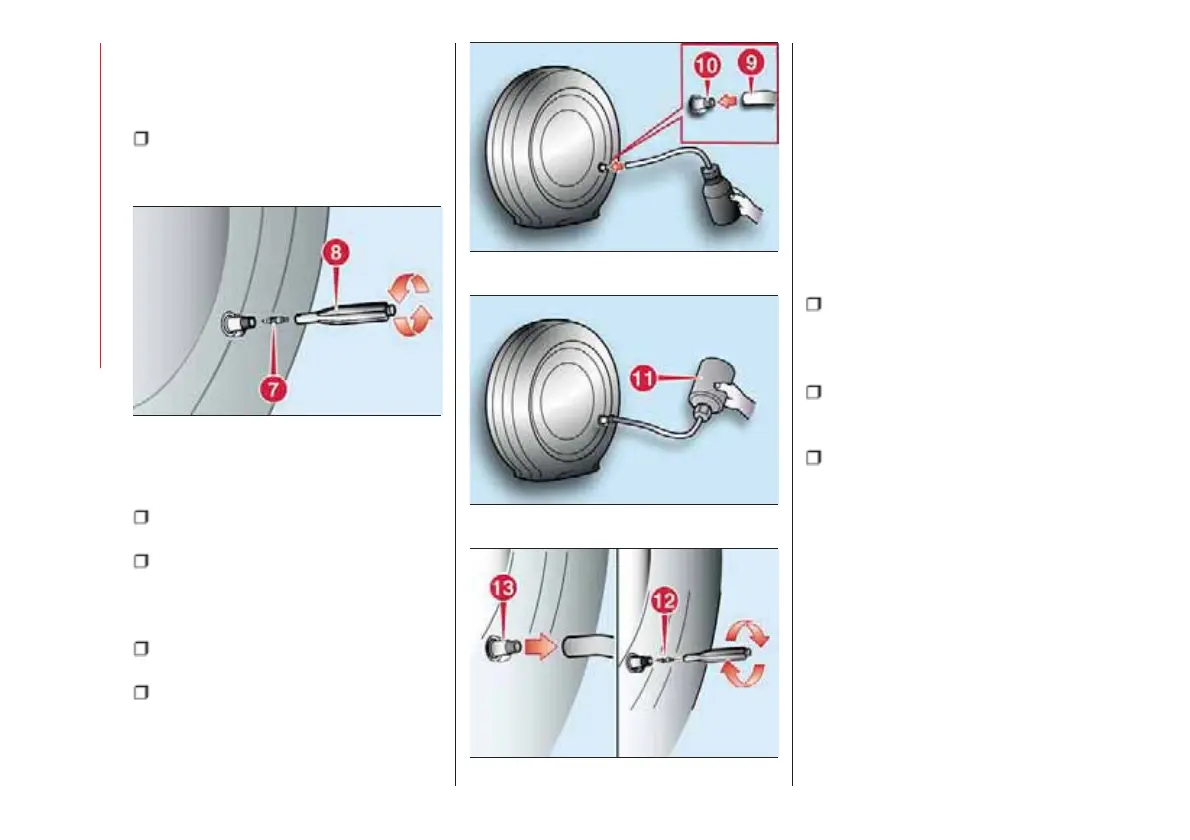 8

7

10

9

11

13

12