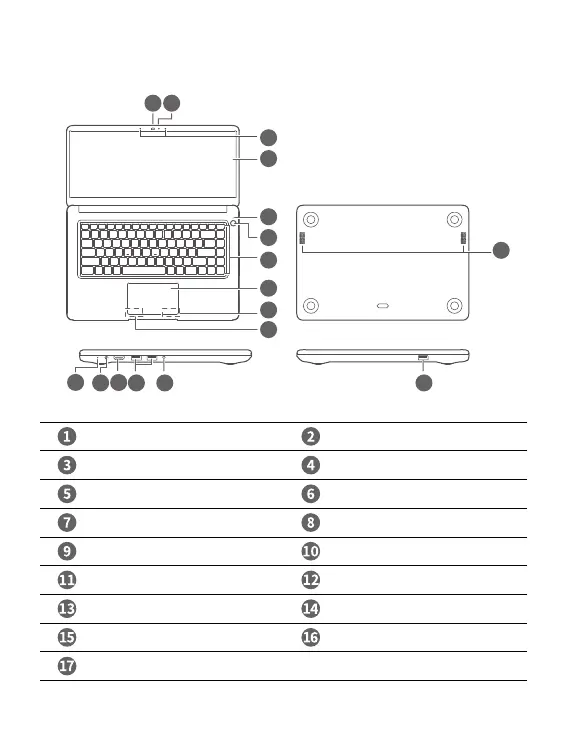 | | |
|---|---|
| 1 | 2 |
| 3 | 4 |
| 5 | 6 |
| 7 | 8 |
| 9 | 10 |
| 11 | 12 |
| 13 | 14 |
| 15 | 16 |
| 17 | |