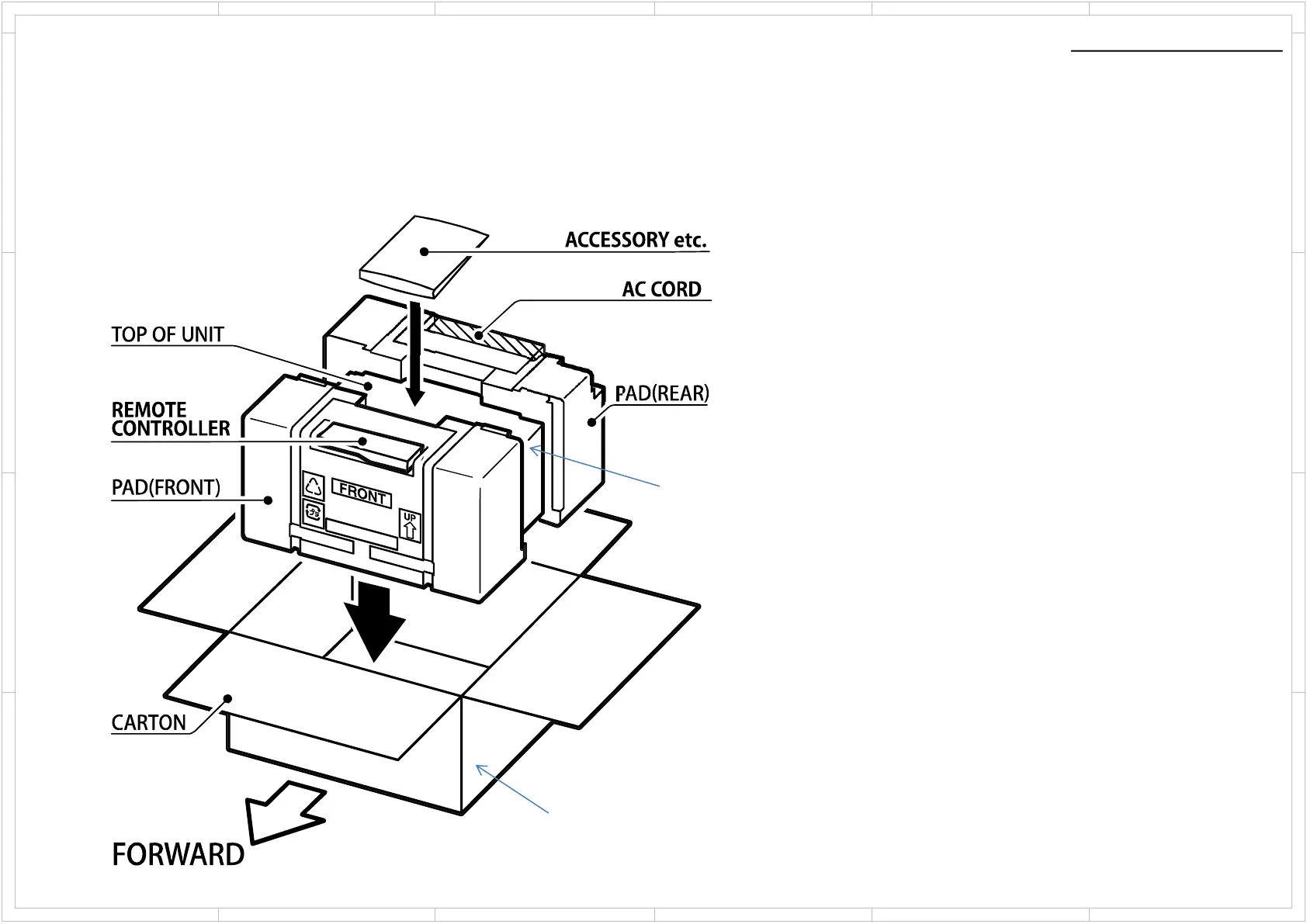 ACCESSORY etc.

AC CORD

TOP OF UNIT

PAD(REAR)

REMOTE CONTROLLER

PAD(FRONT)

FRONT

UP

CARTON

FORWARD