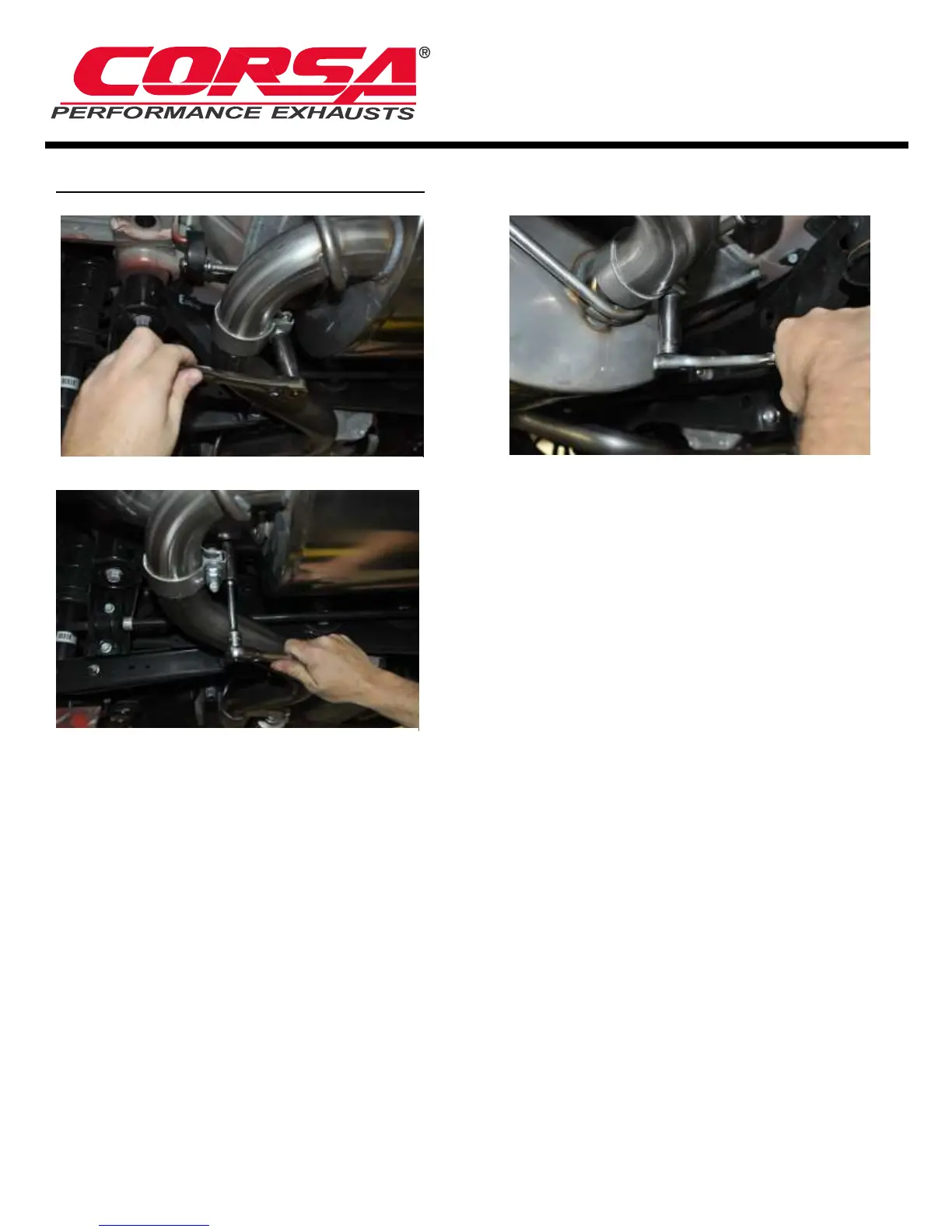 CORSA®
PERFORMANCE EXHAUSTS