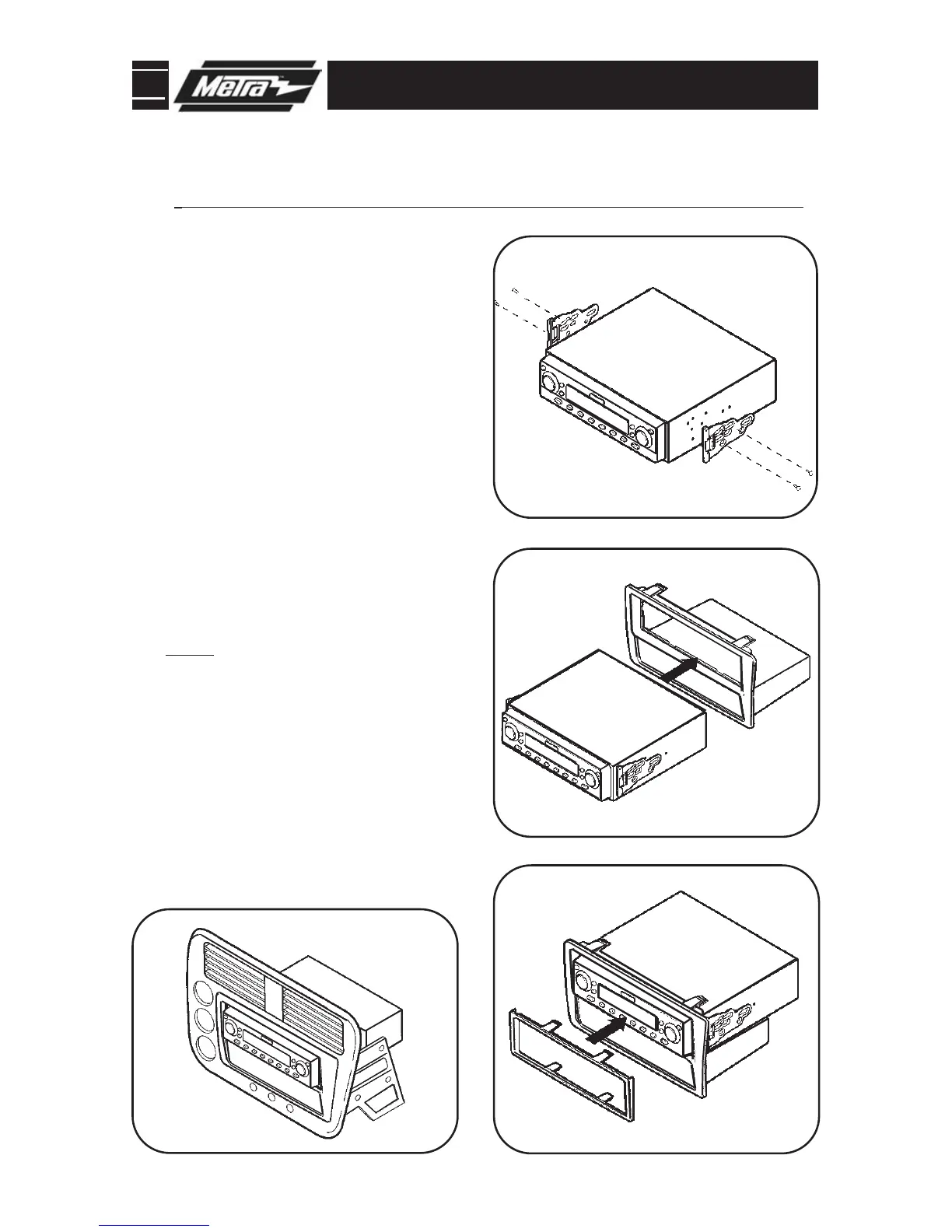 Metra