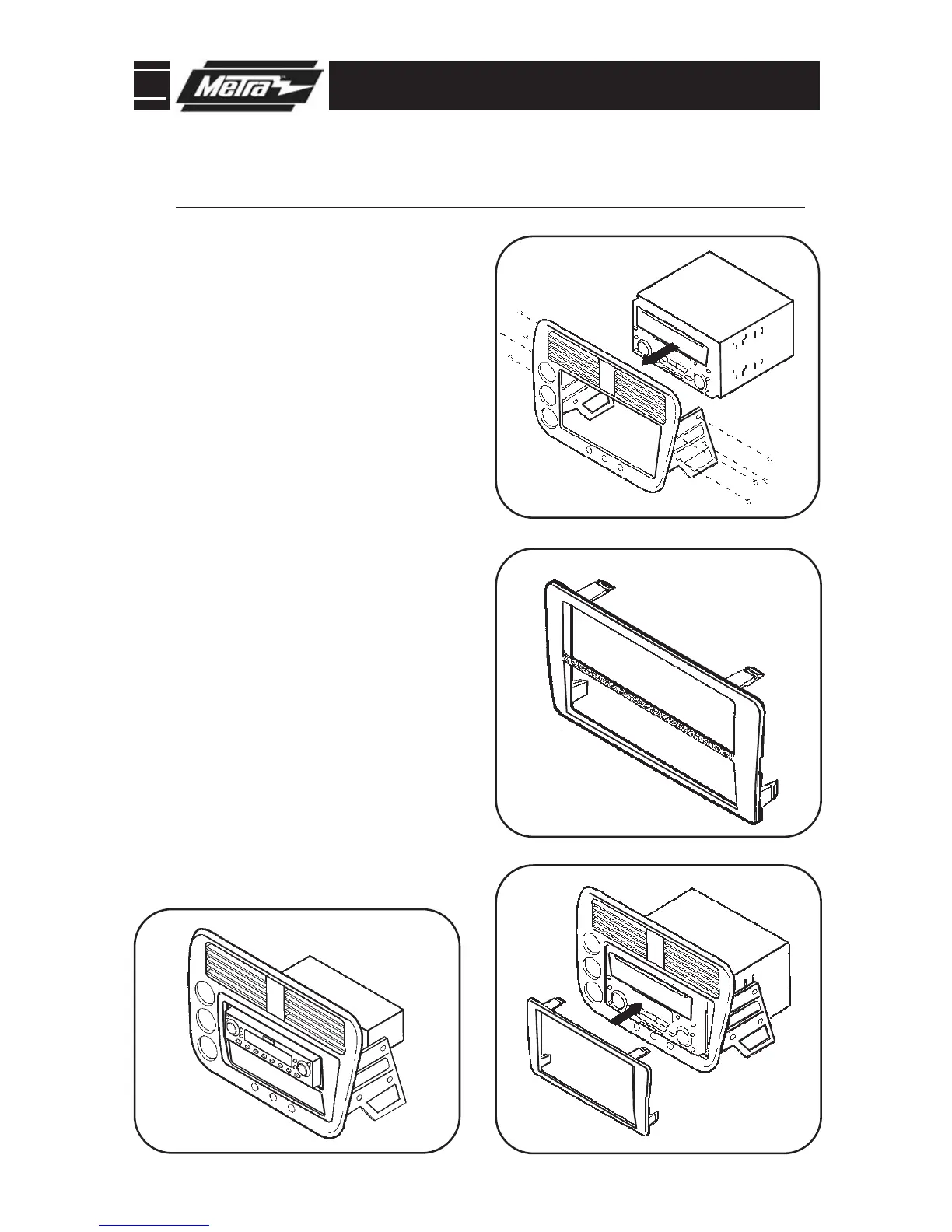 Metra