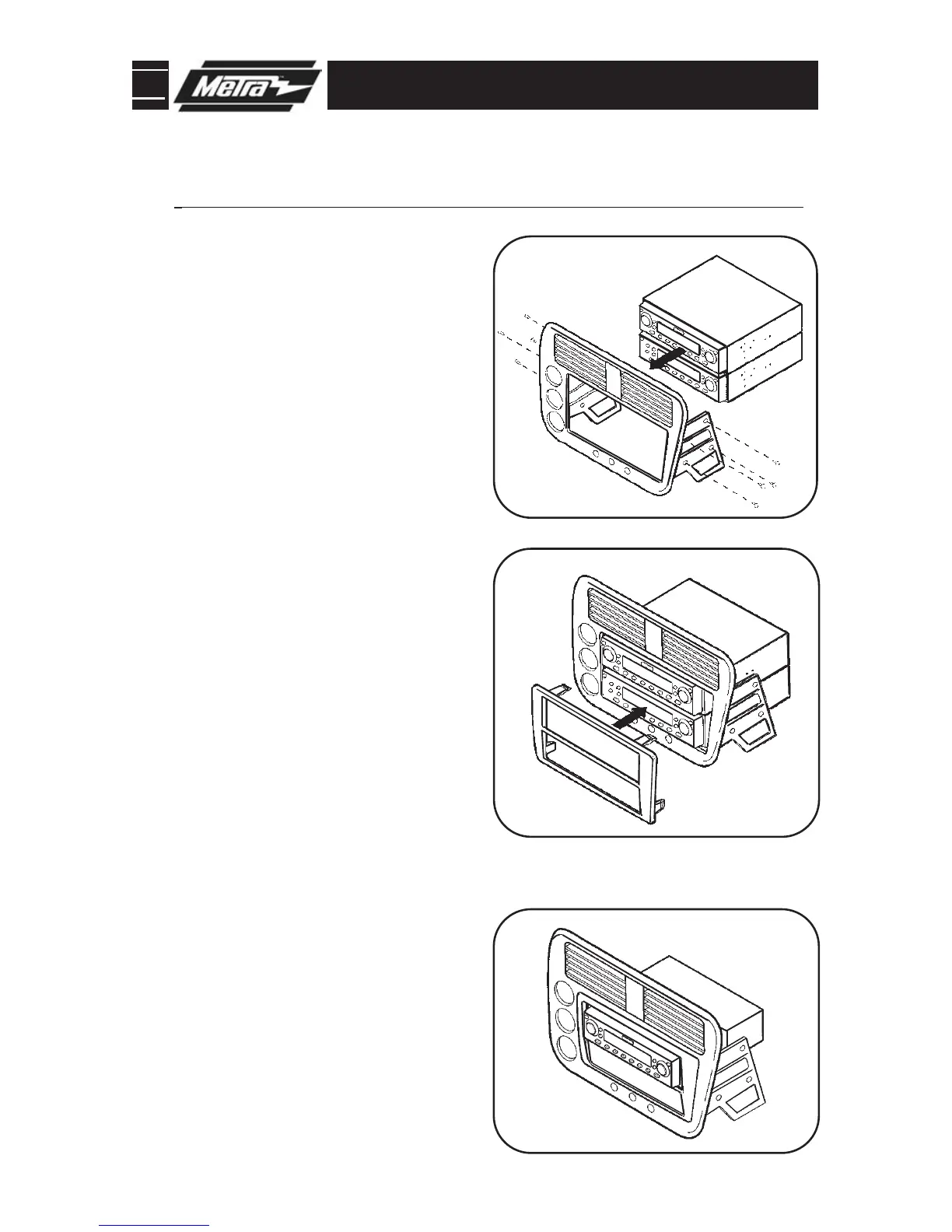 Metra