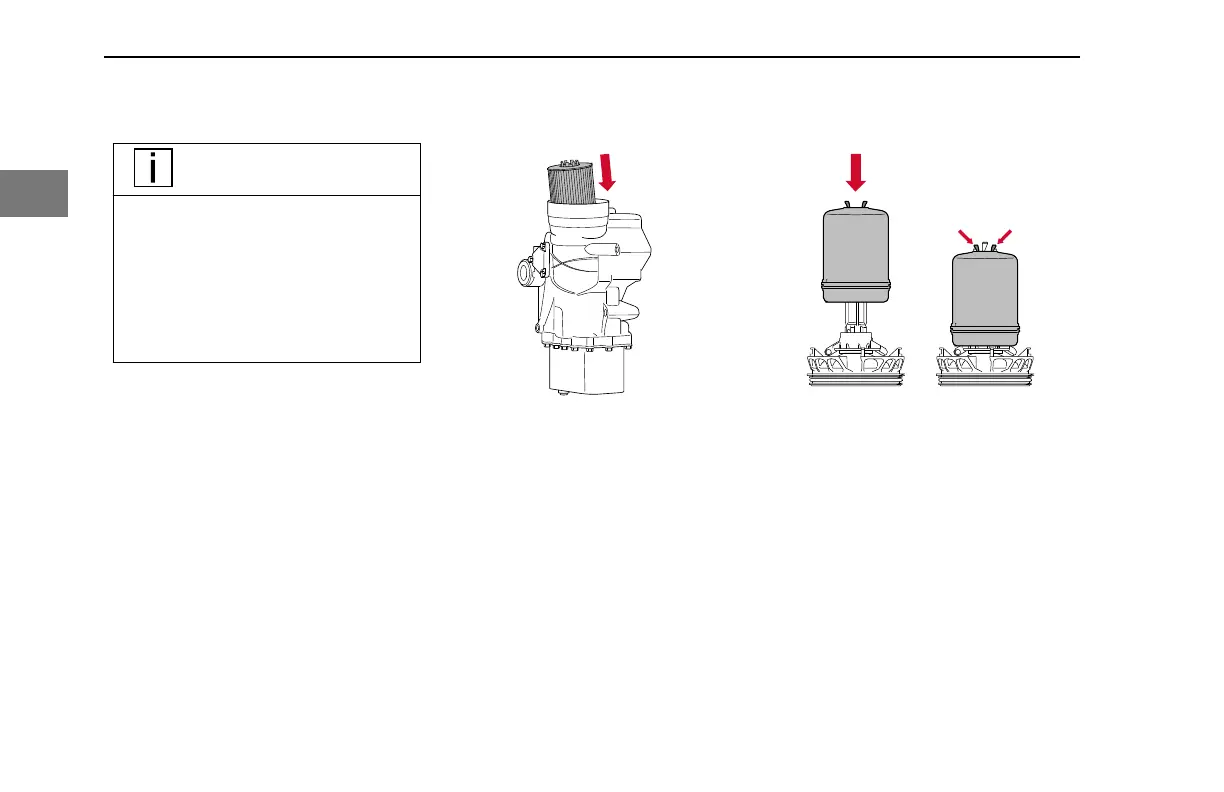 i