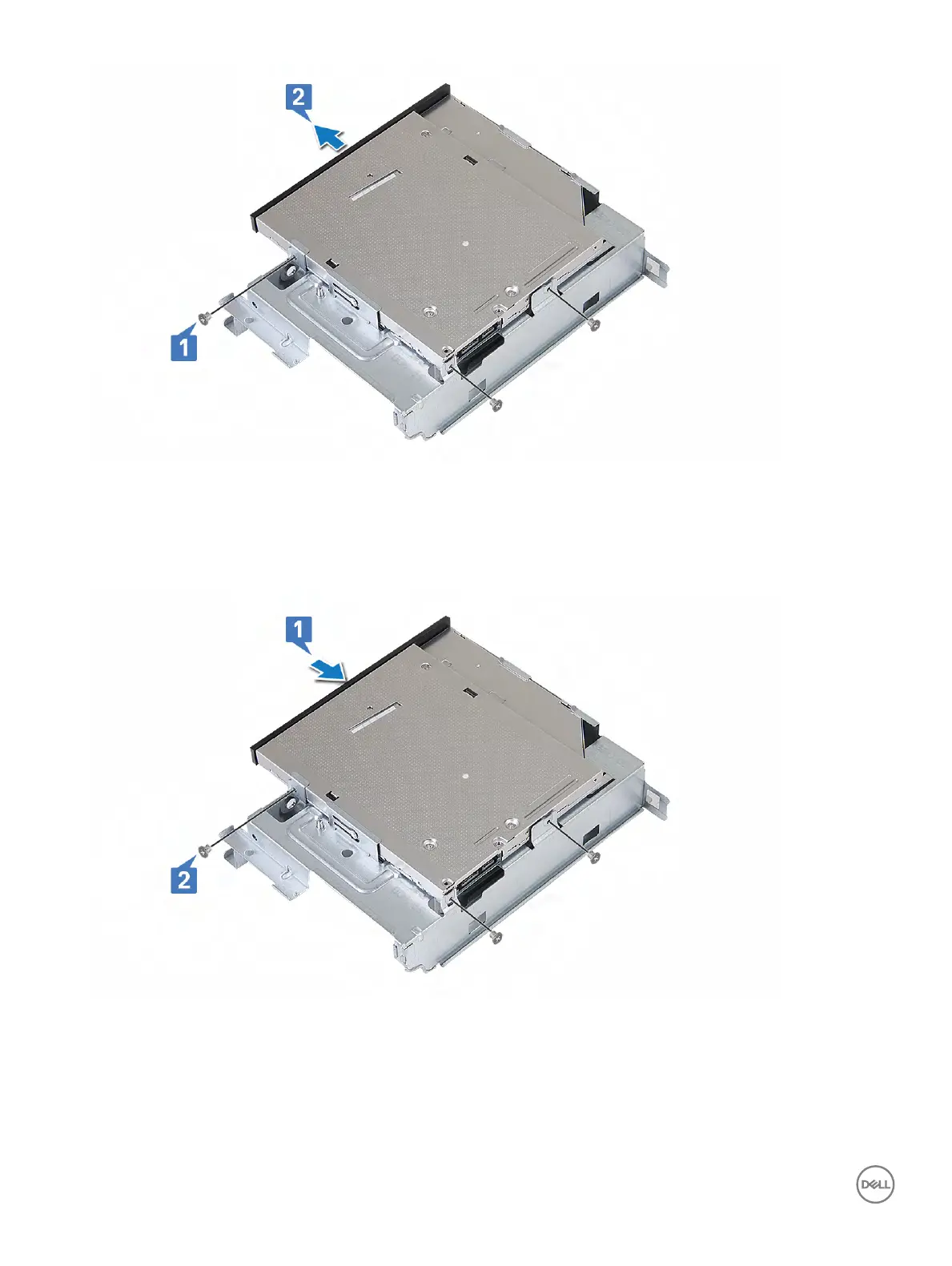 2

1

1

2

DELL