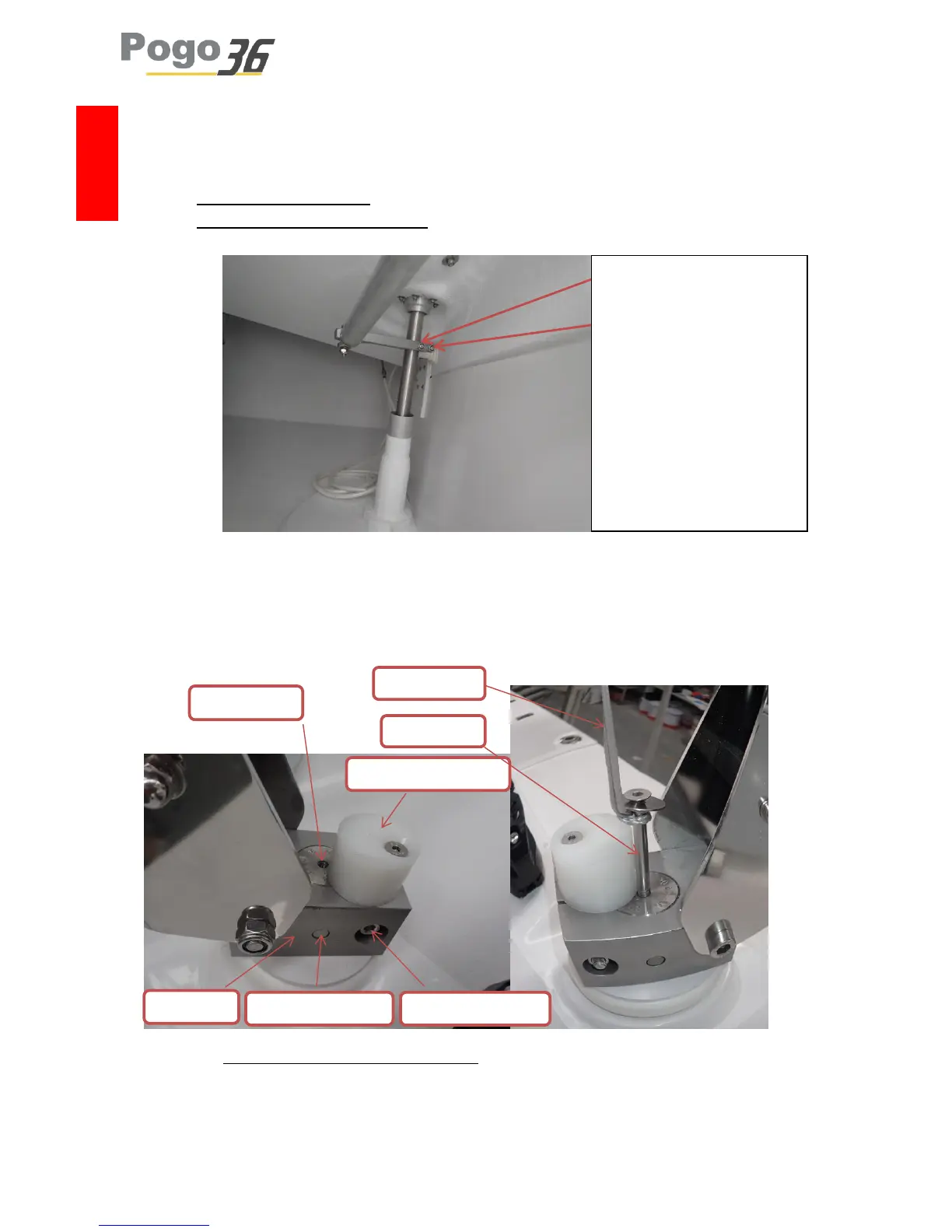 Pogo 36