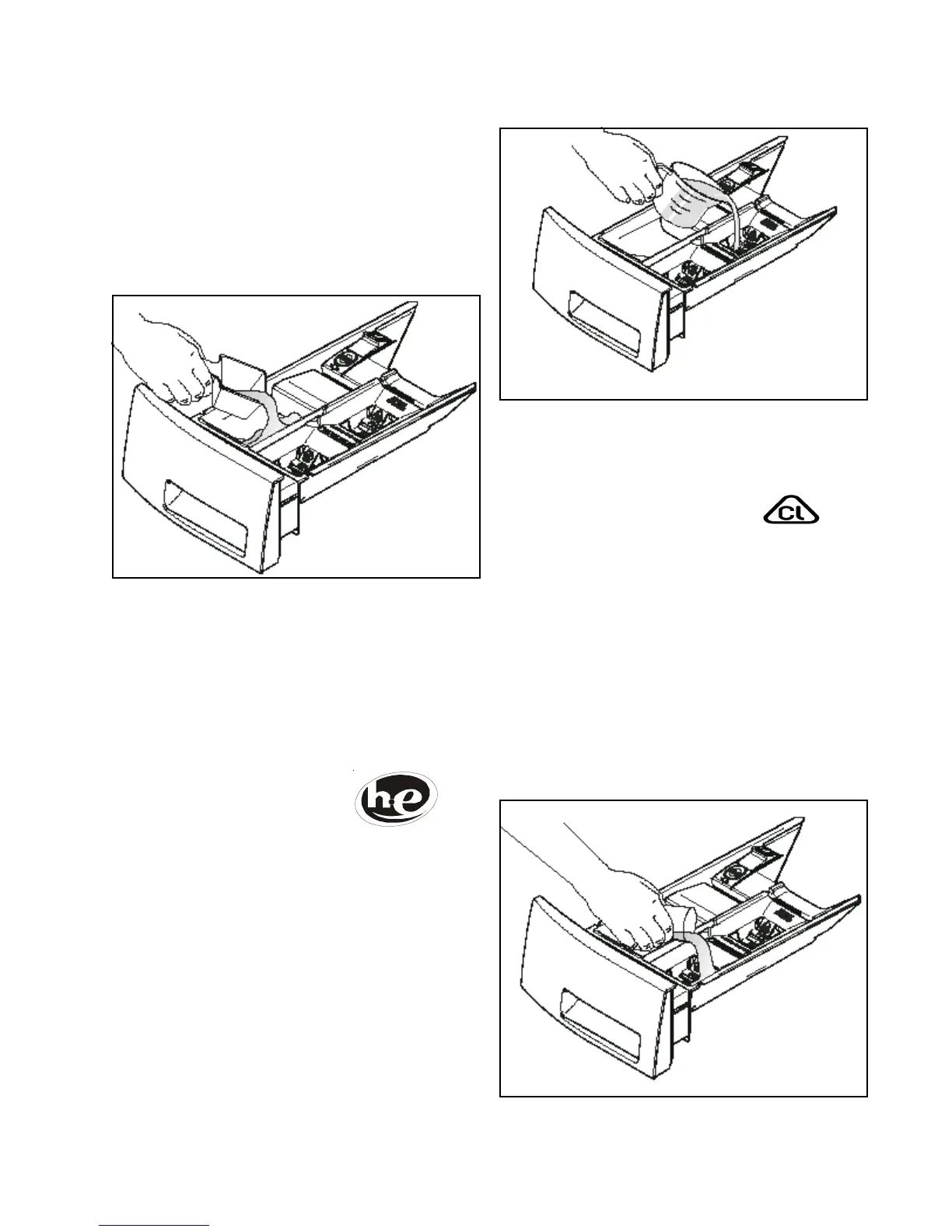 CL

he