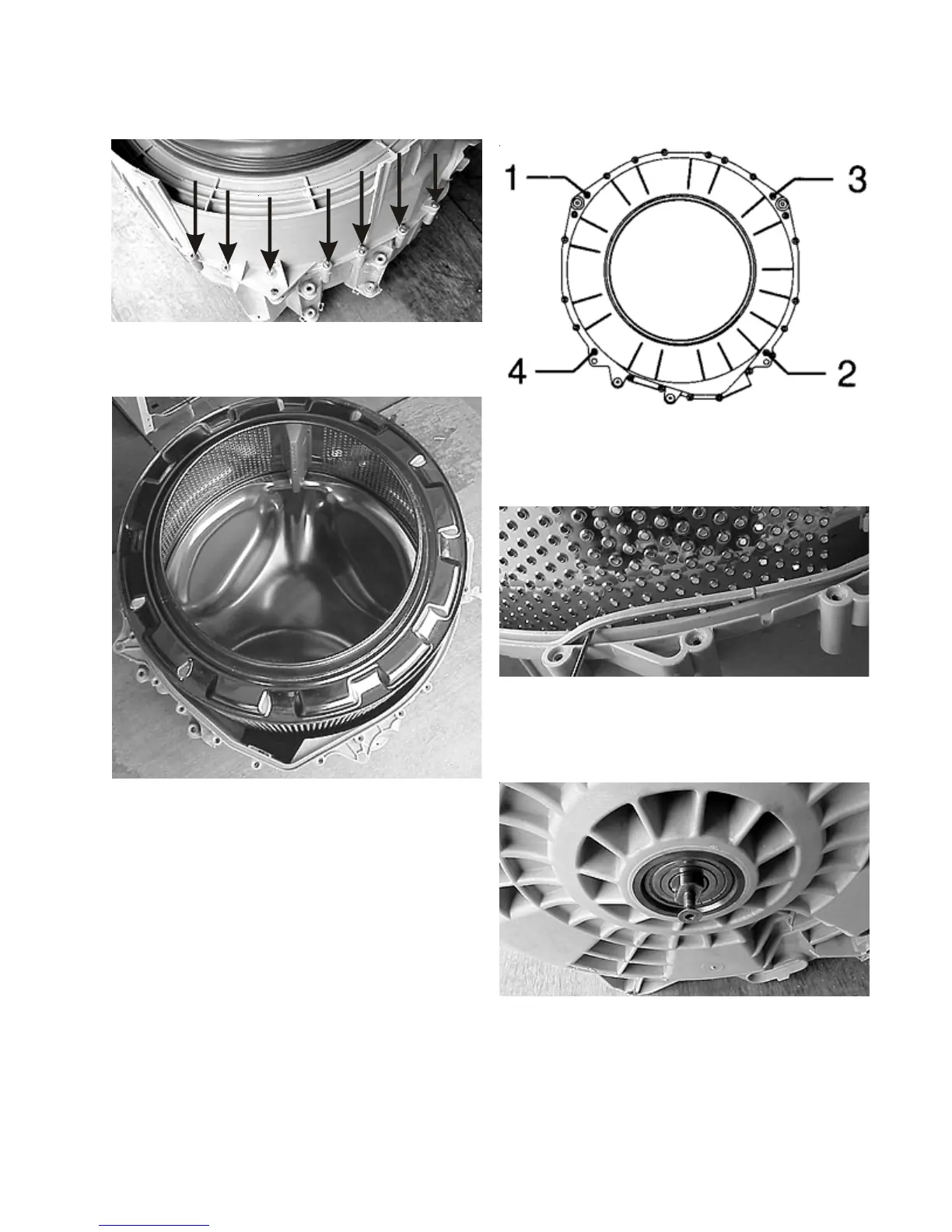 1
3
4
2