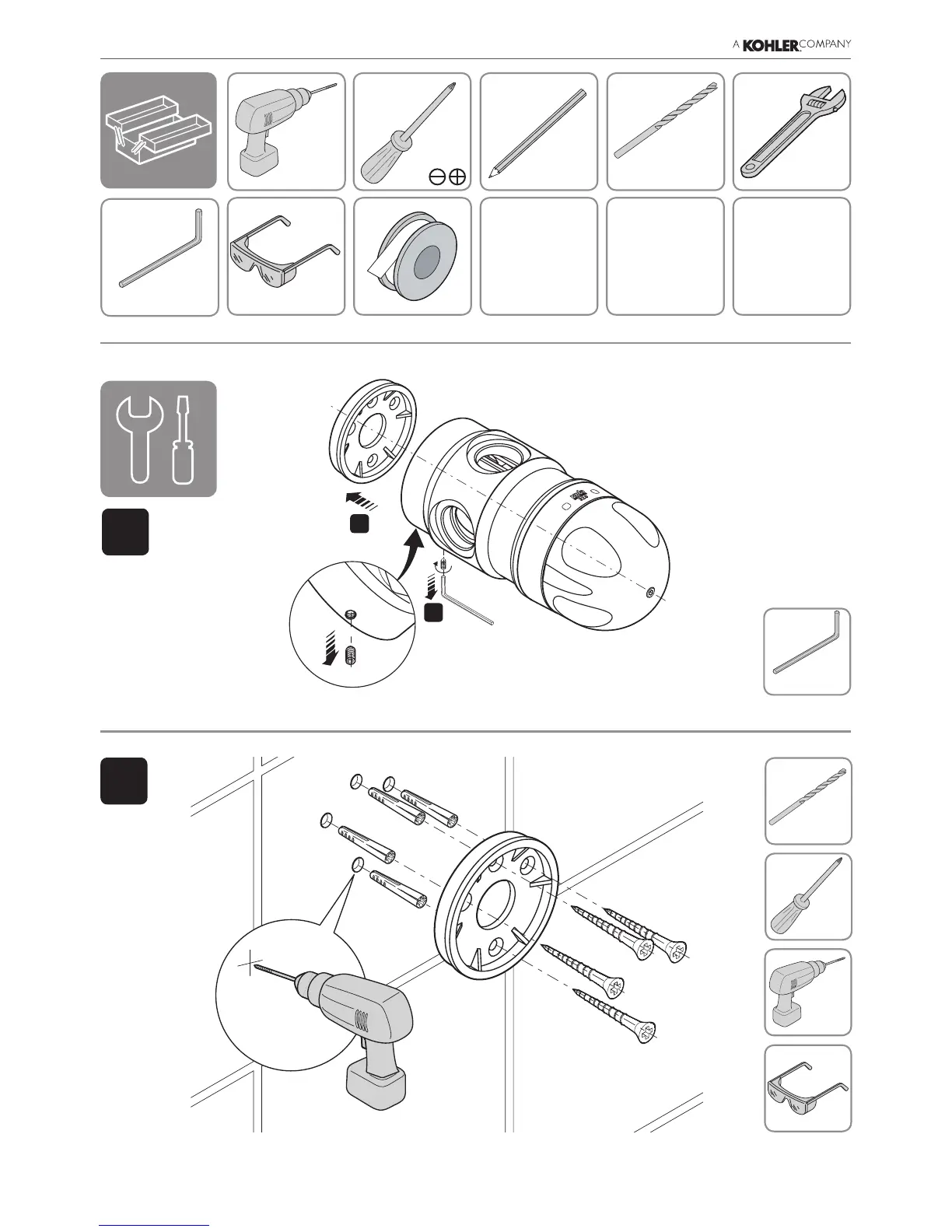 A KOHLER COMPANY