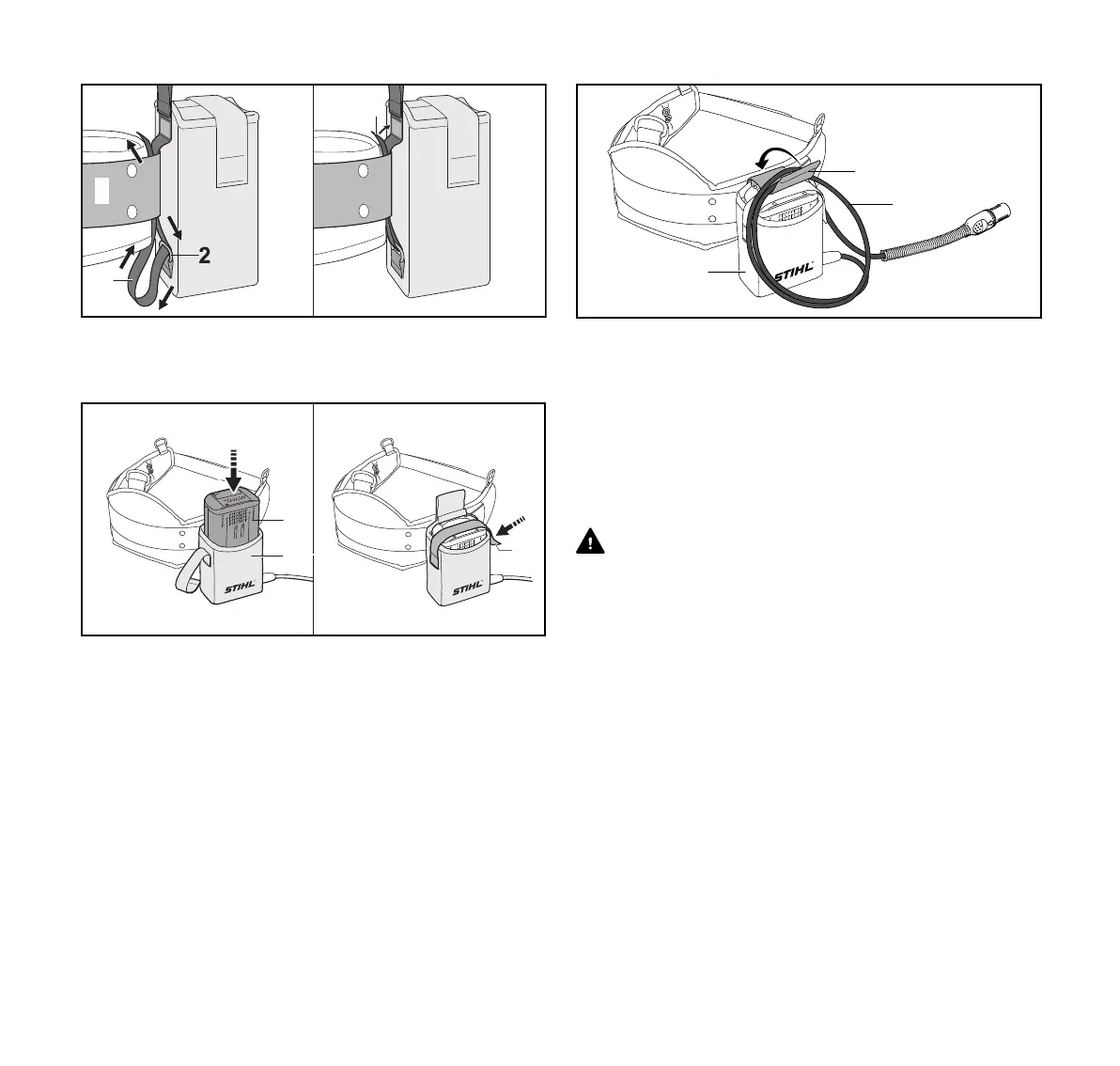 2

STIHL

STIHL

STIHL