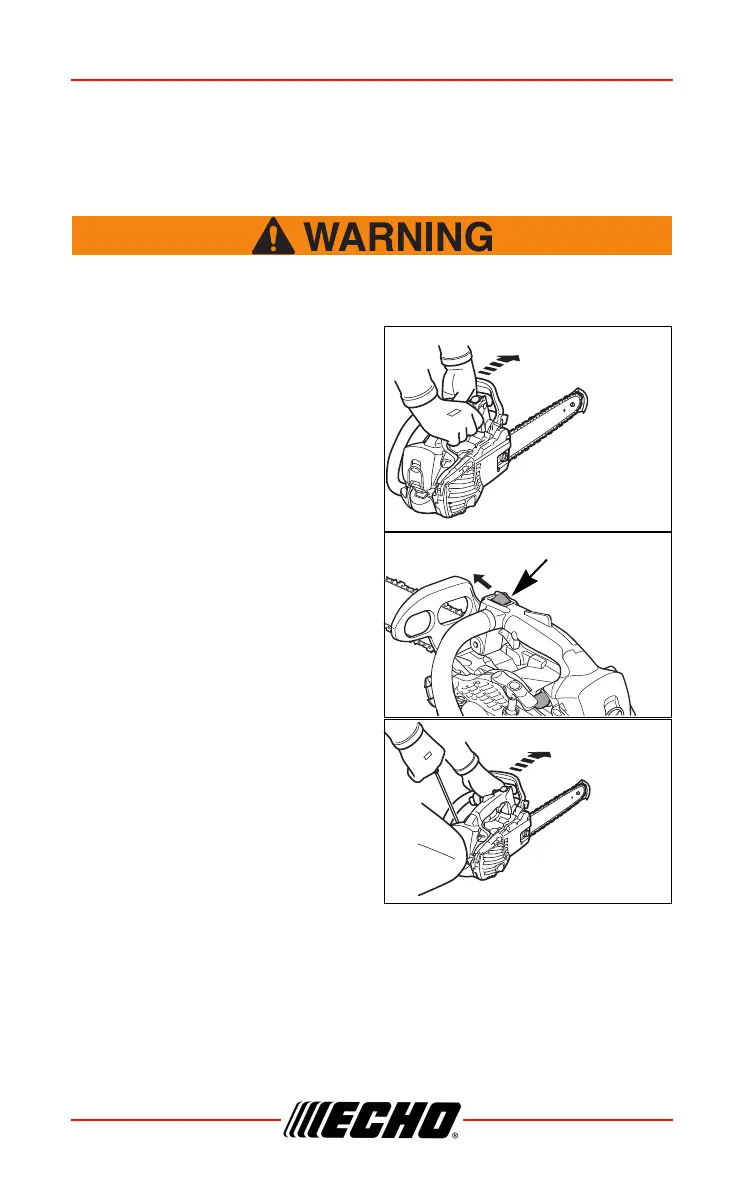 WARNING

ECHO®