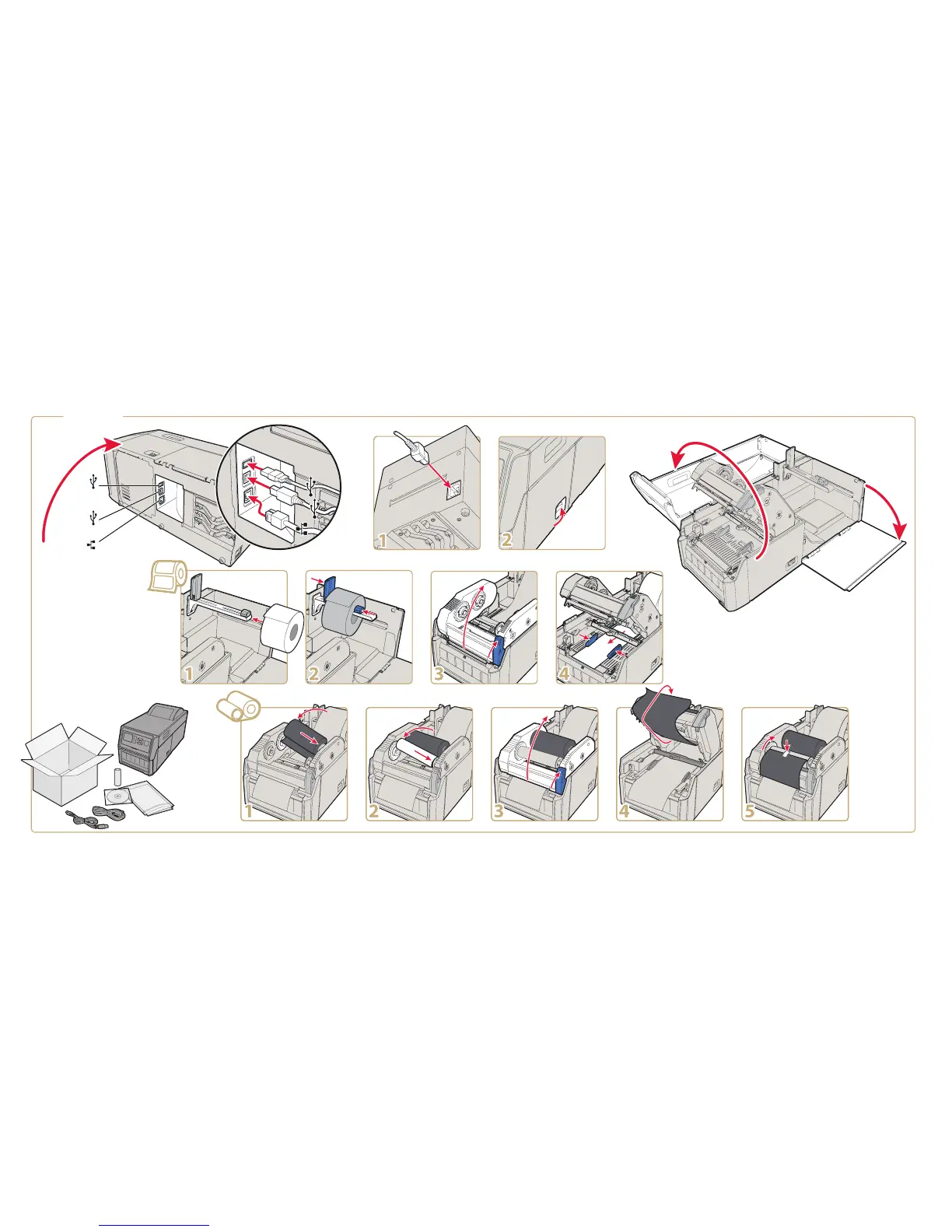 1

2

1

2

3

4

1

2

3

4

5