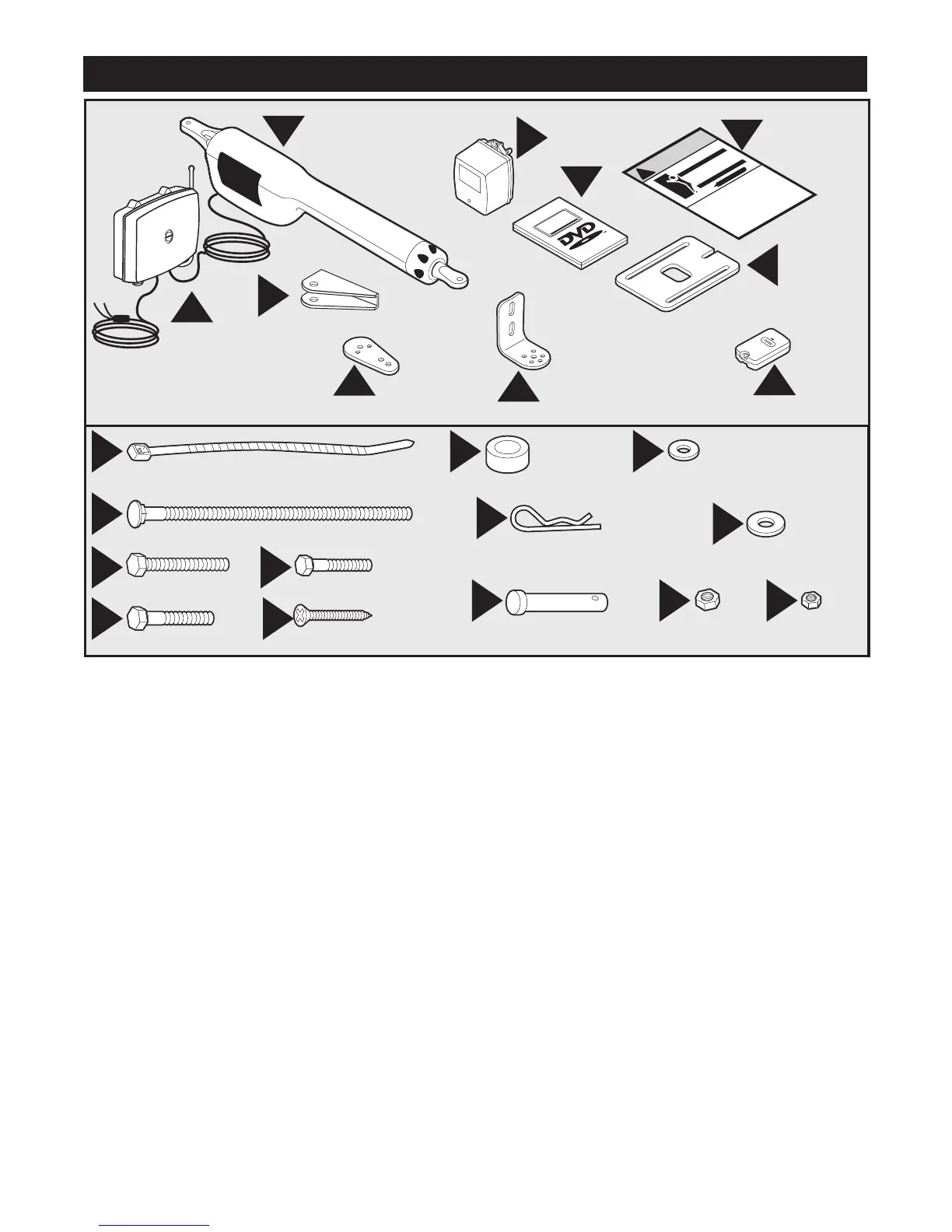 DVD