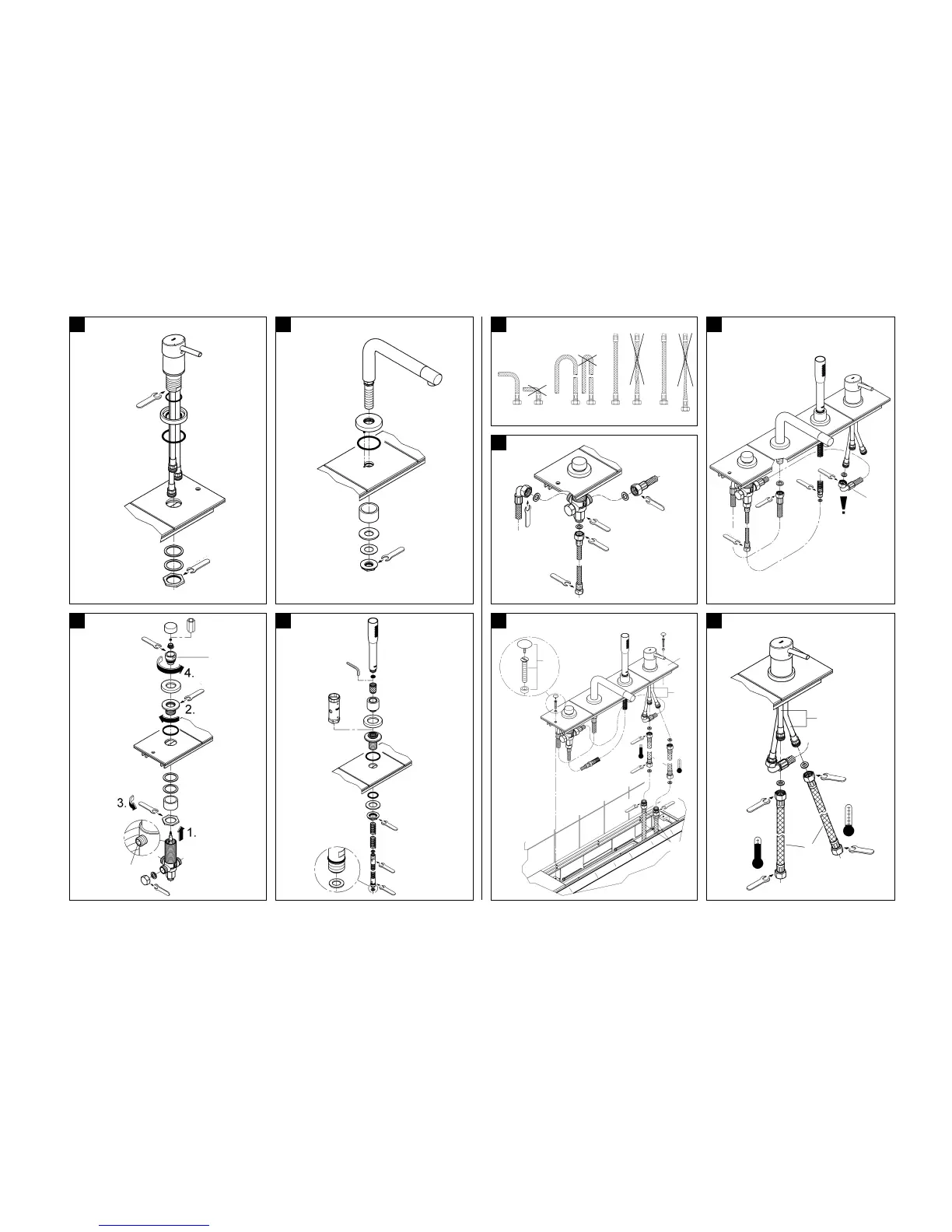 4.

2.

3.

1.