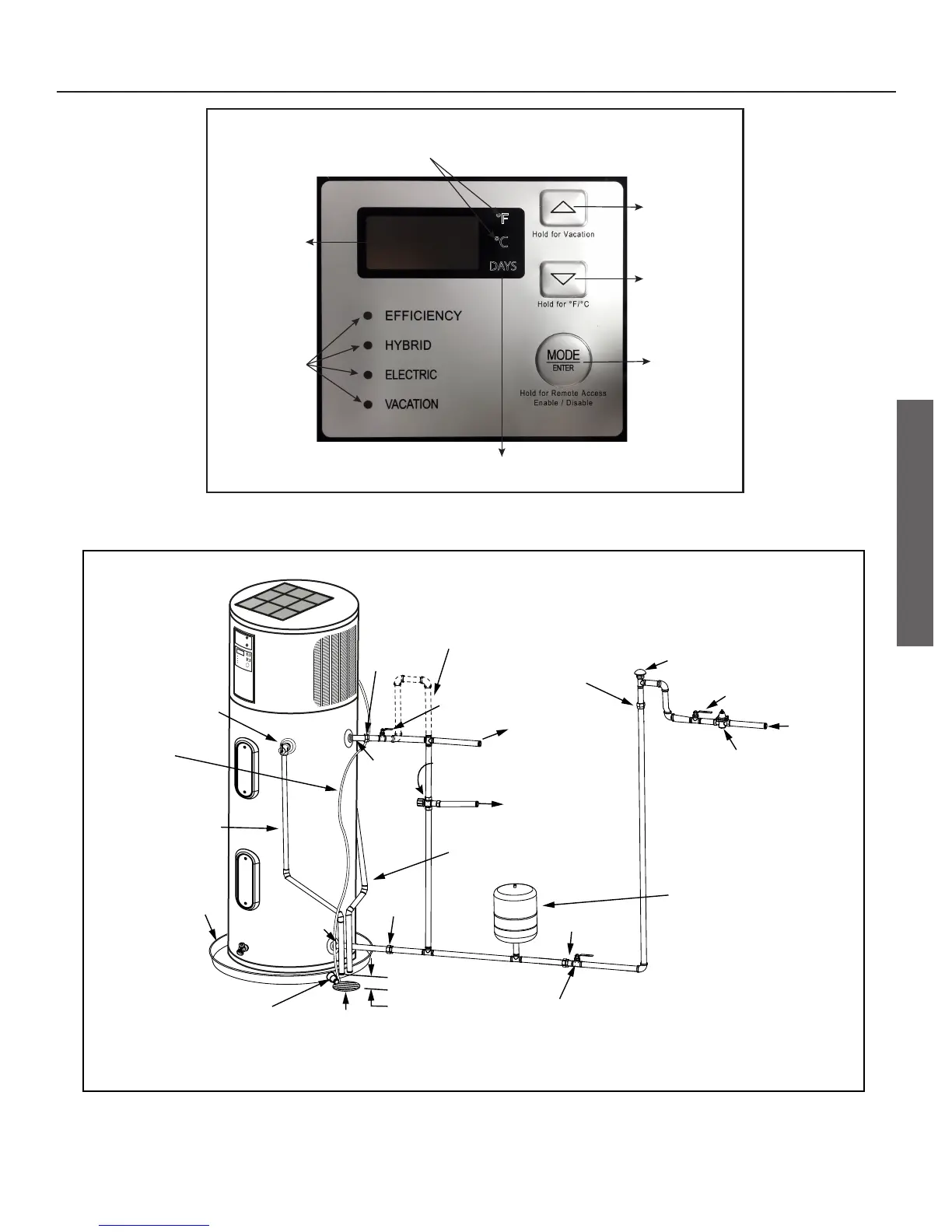 °F
°C
DAYS
Hold for Vacation
Hold for °F/°C
EFFICIENCY
HYBRID
ELECTRIC
VACATION
MODE
ENTER
Hold for Remote Access Enable / Disable