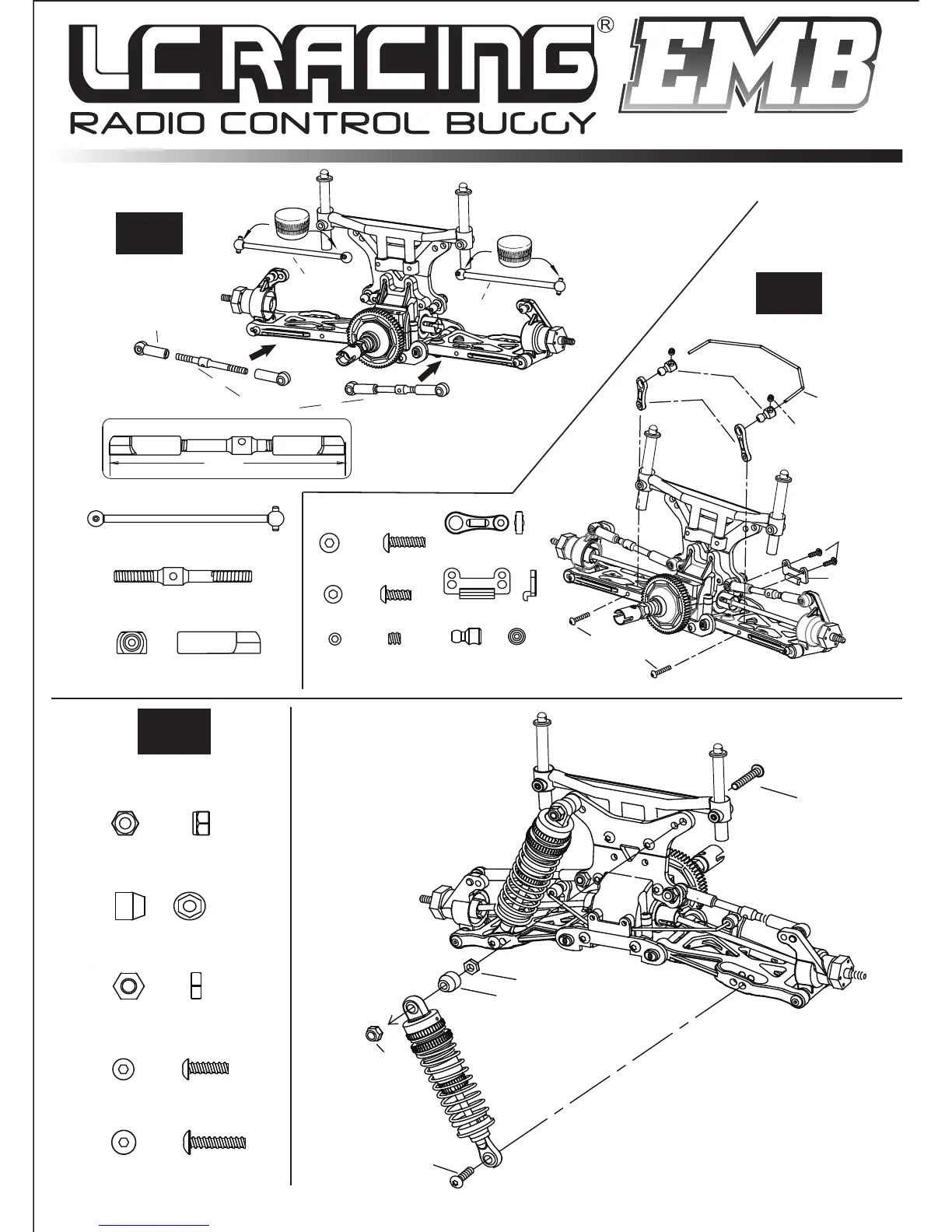 LC RACING®
EMB
RADIO CONTROL BUGGY