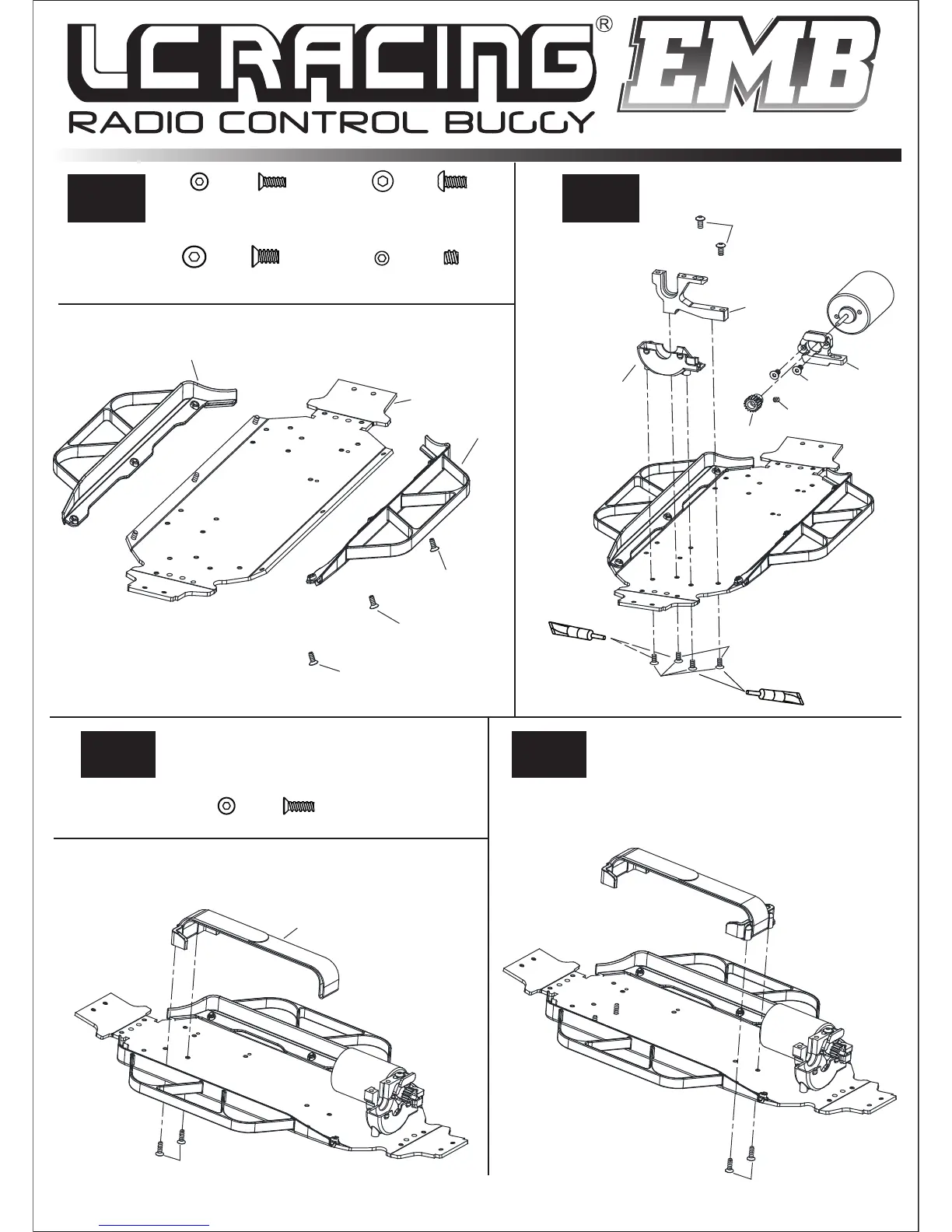 LC RACING®
EMB
RADIO CONTROL BUGGY