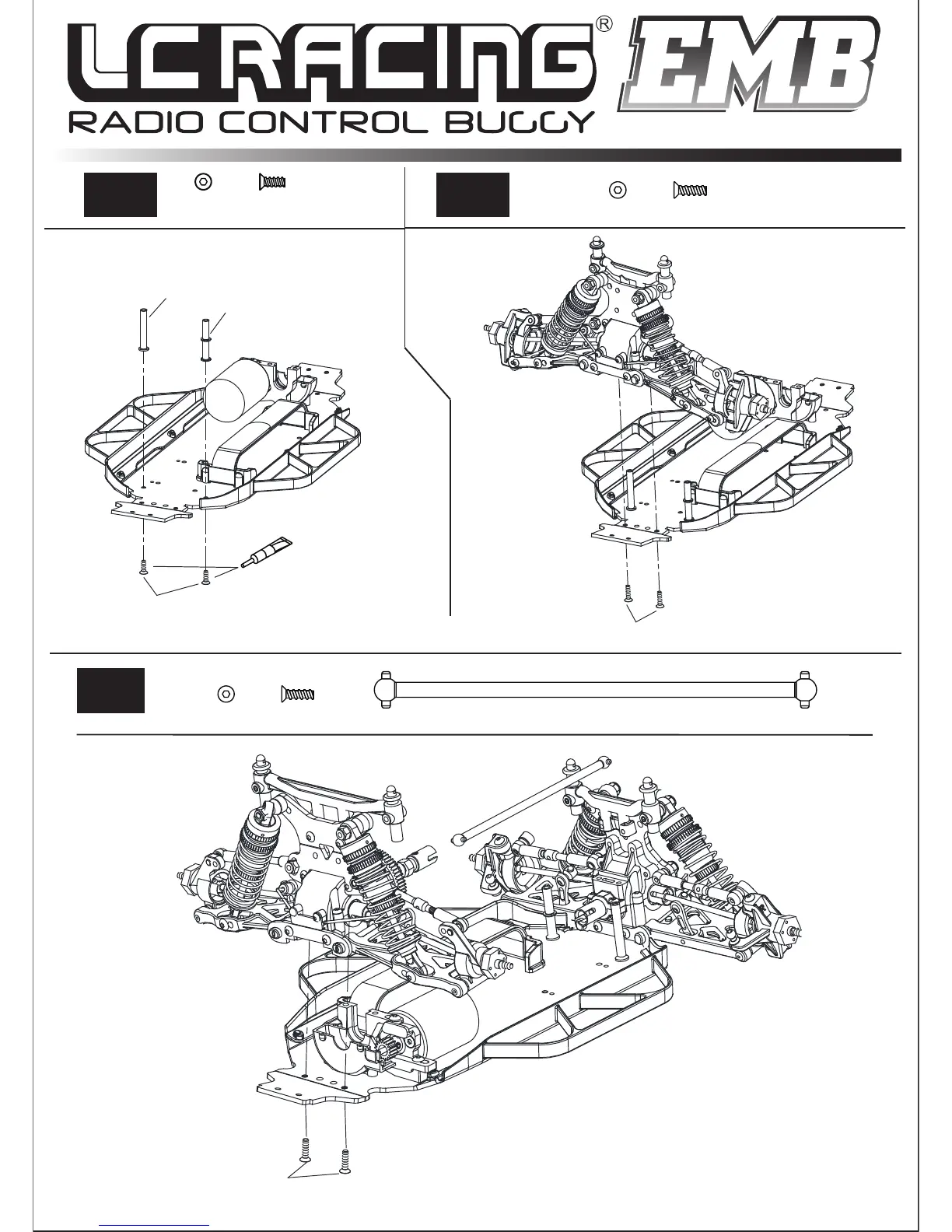 LC RACING®
EMB
RADIO CONTROL BUGGY