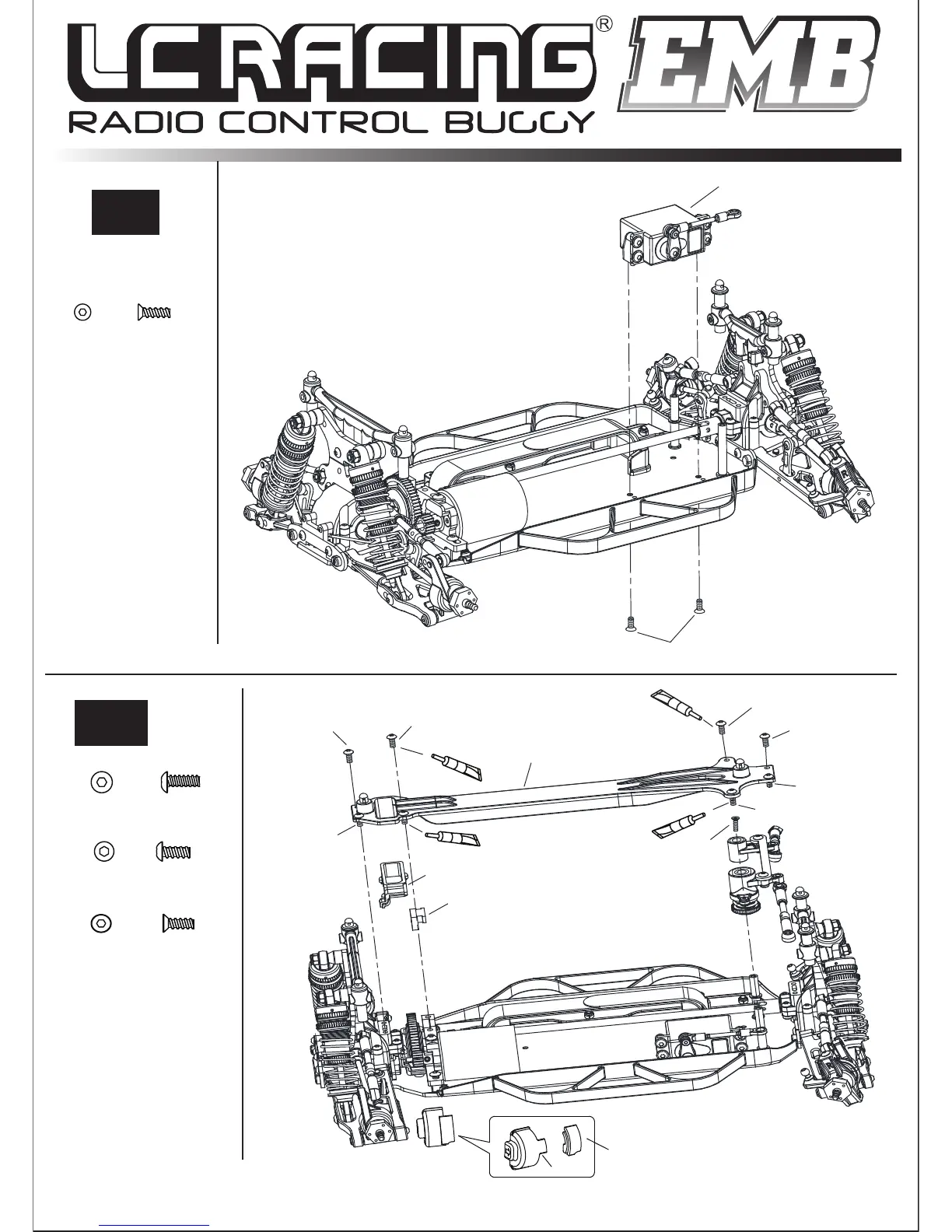 LC RACING®

EMB

RADIO CONTROL BUGGY