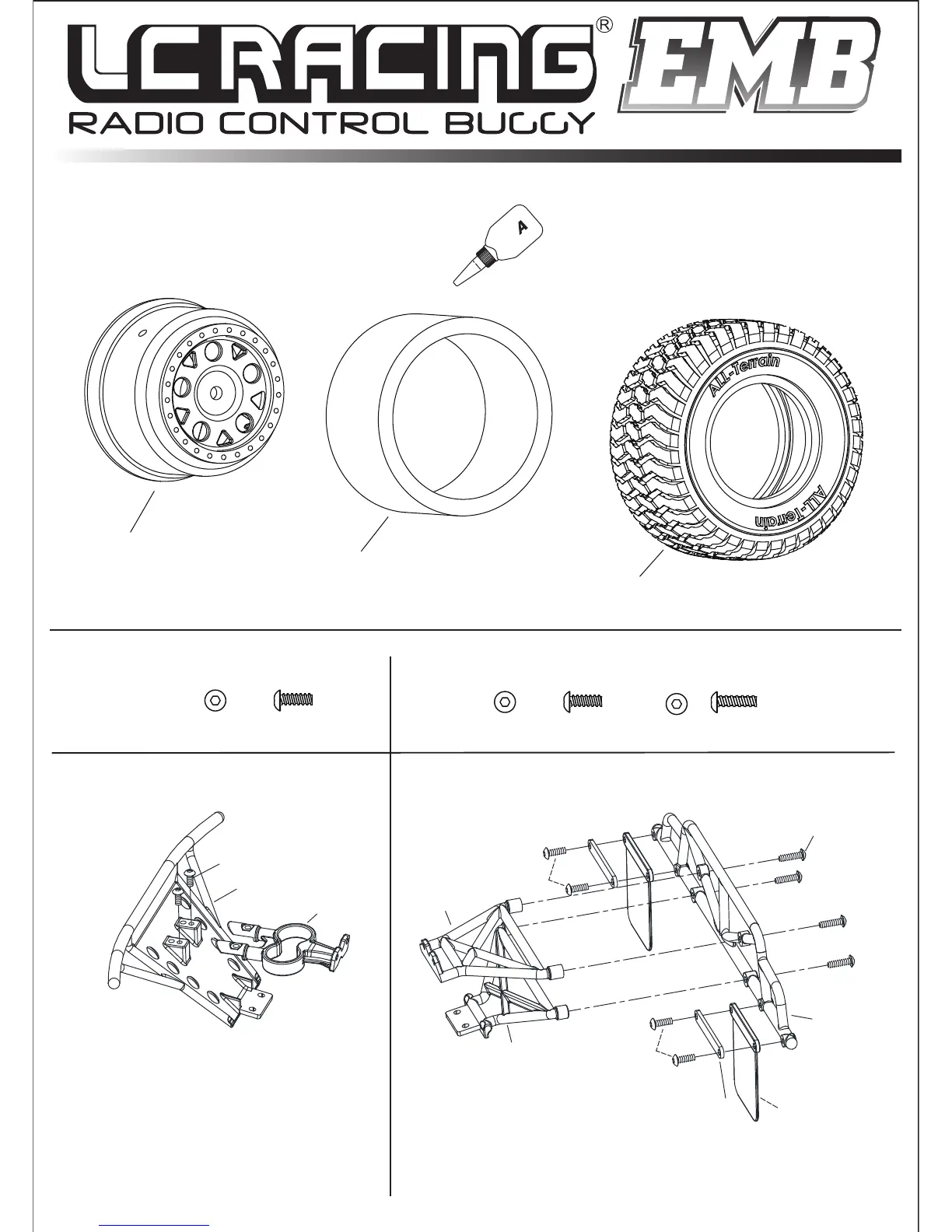 LC RACING®
EMB
RADIO CONTROL BUGGY

A

ALL-Terrain

ALL-Terrain