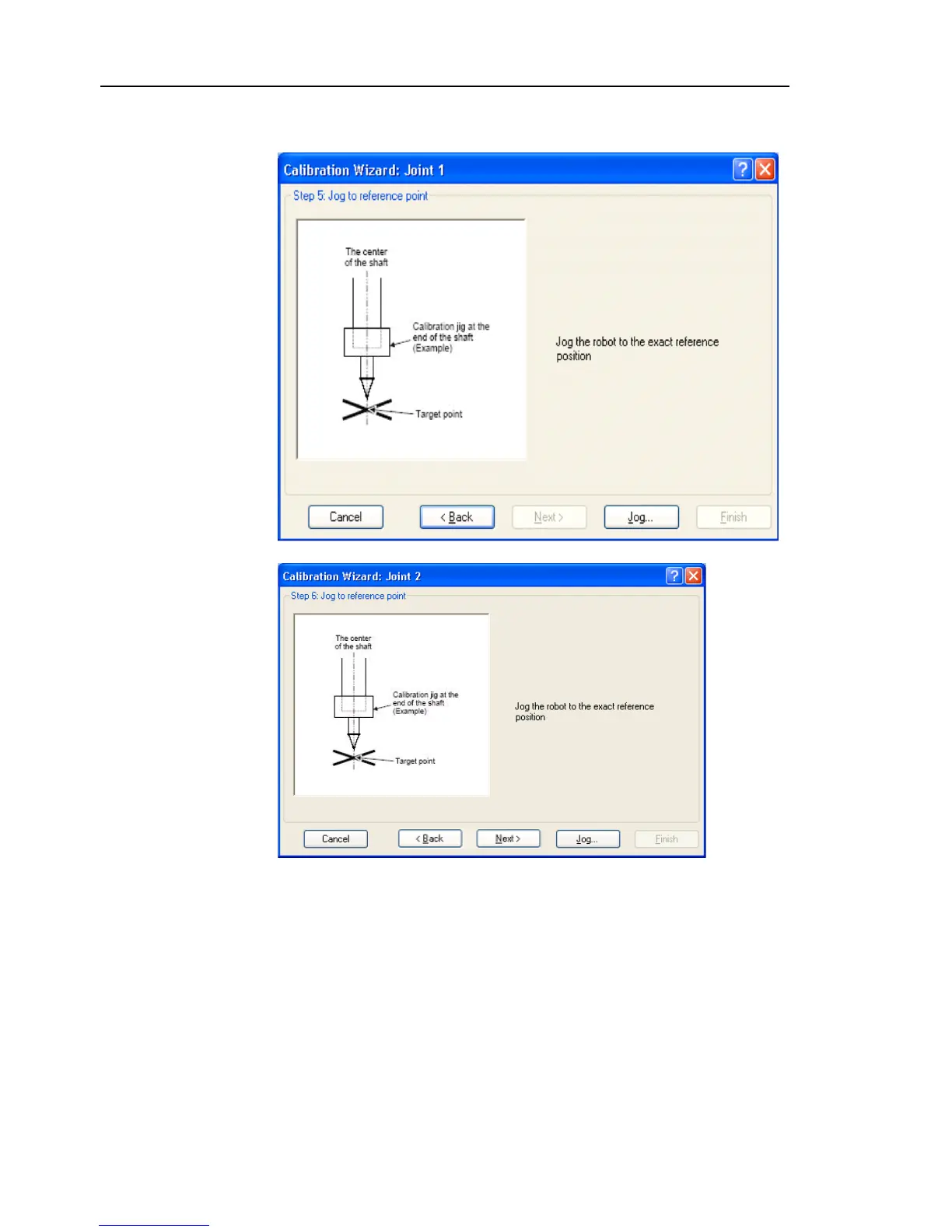 Calibration Wizard: Joint 1

Step 5: Jog to reference point

The center of the shaft

Calibration jig at the end of the shaft (Example)

Target point

Jog the robot to the exact reference position

Cancel

< Back

Next >

Jog...

Finish

Calibration Wizard: Joint 2

Step 6: Jog to reference point

The center of the shaft

Calibration jig at the end of the shaft (Example)

Target point

Jog the robot to the exact reference position

Cancel

< Back

Next >

Jog...

Finish