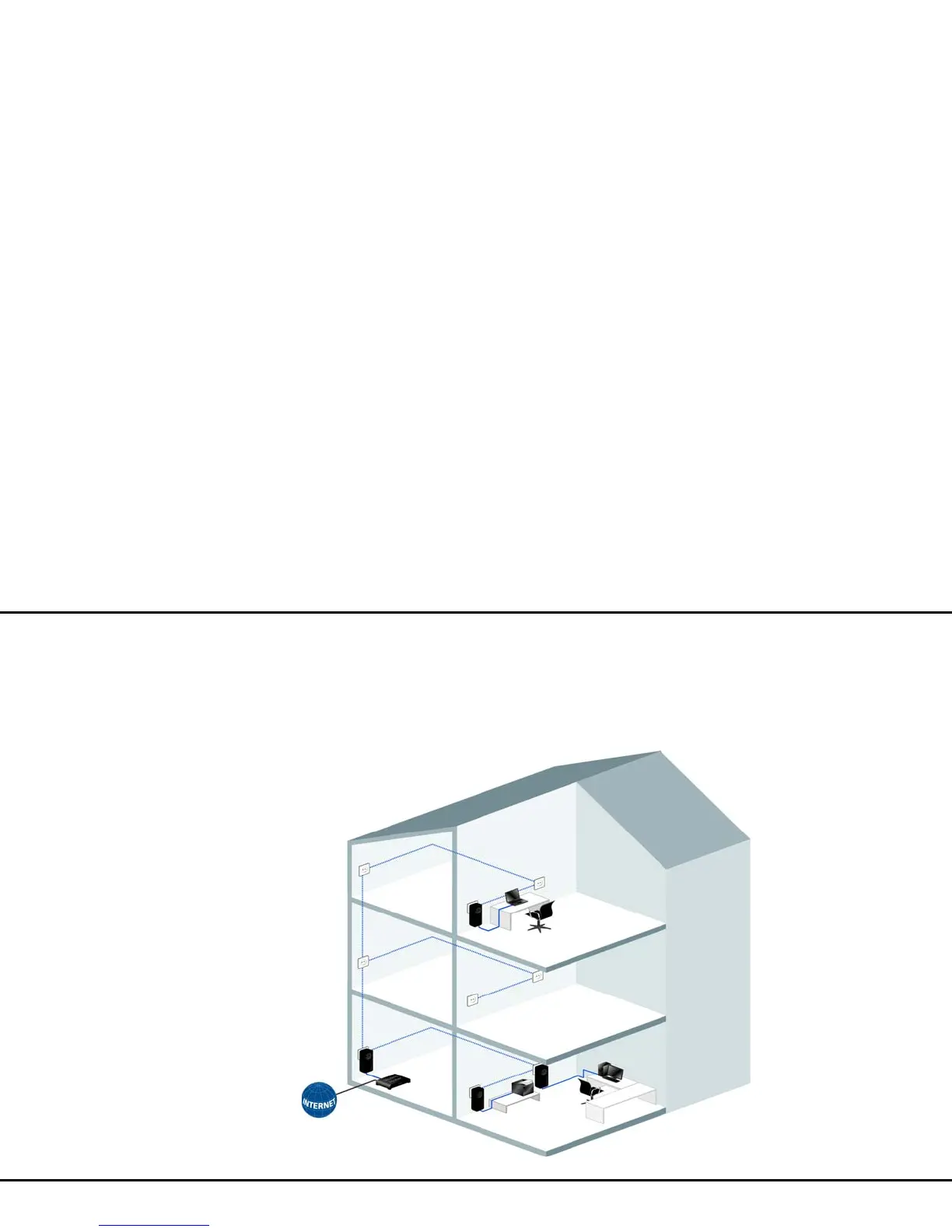 INTERNET