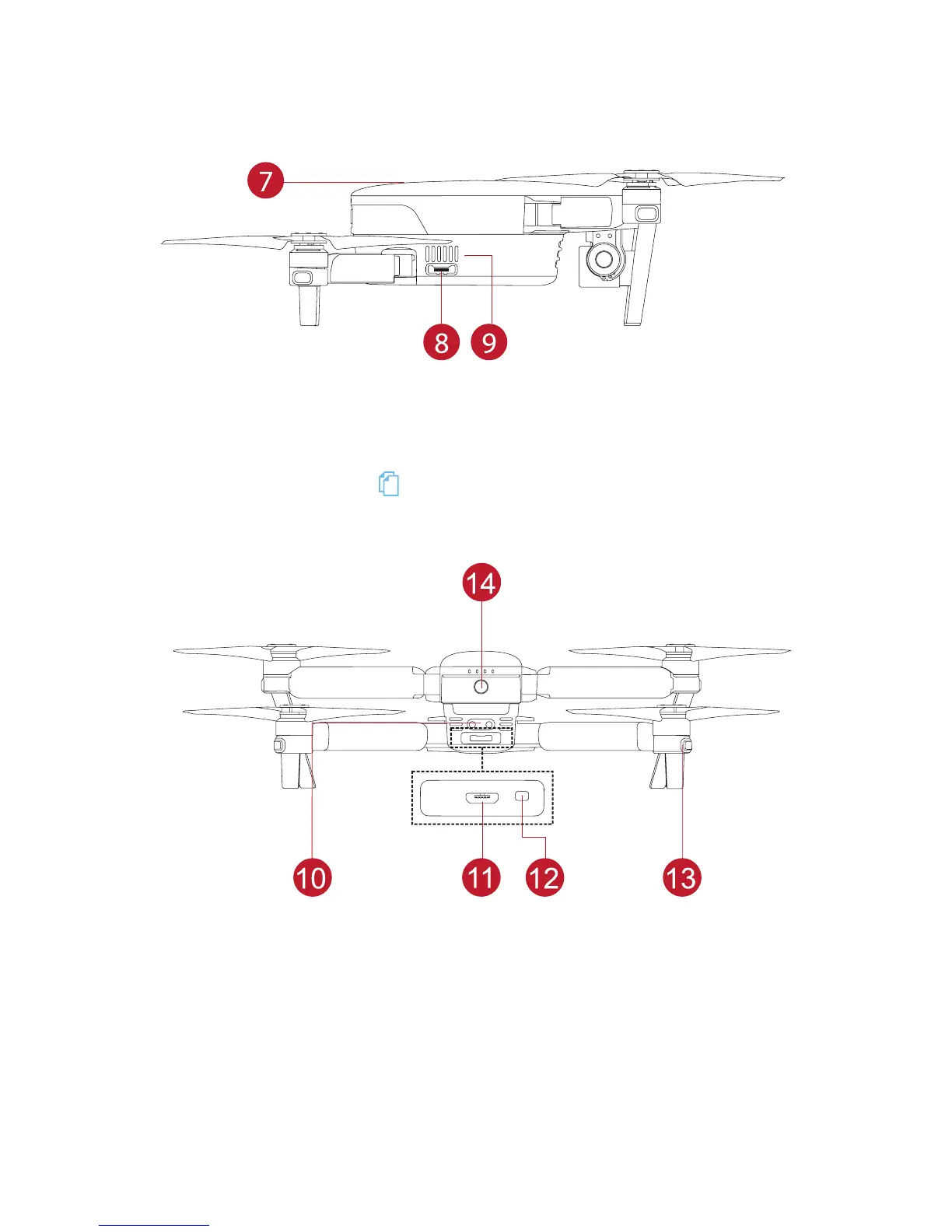 7

8 9

14

10 11 12 13