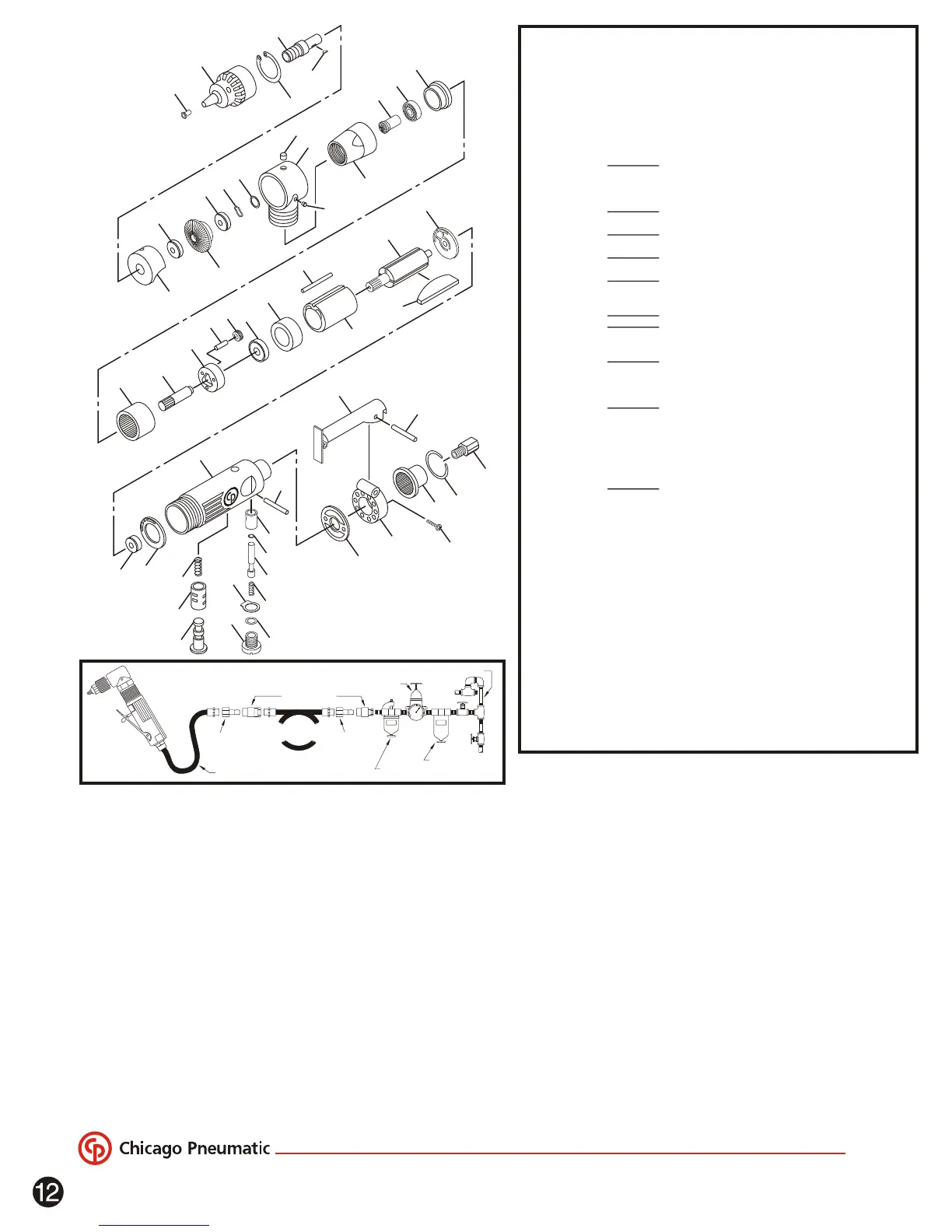 Chicago Pneumatic

12