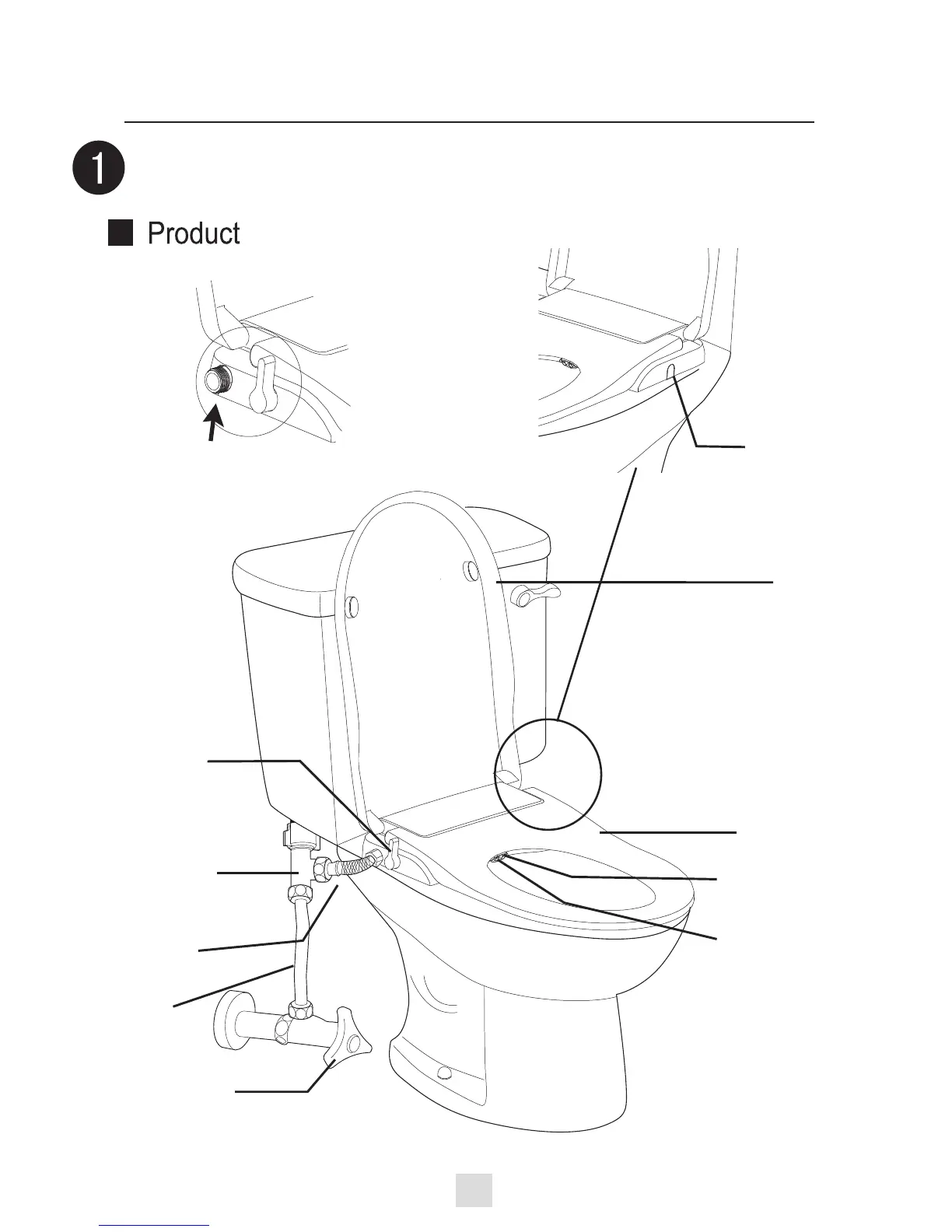 1

Product