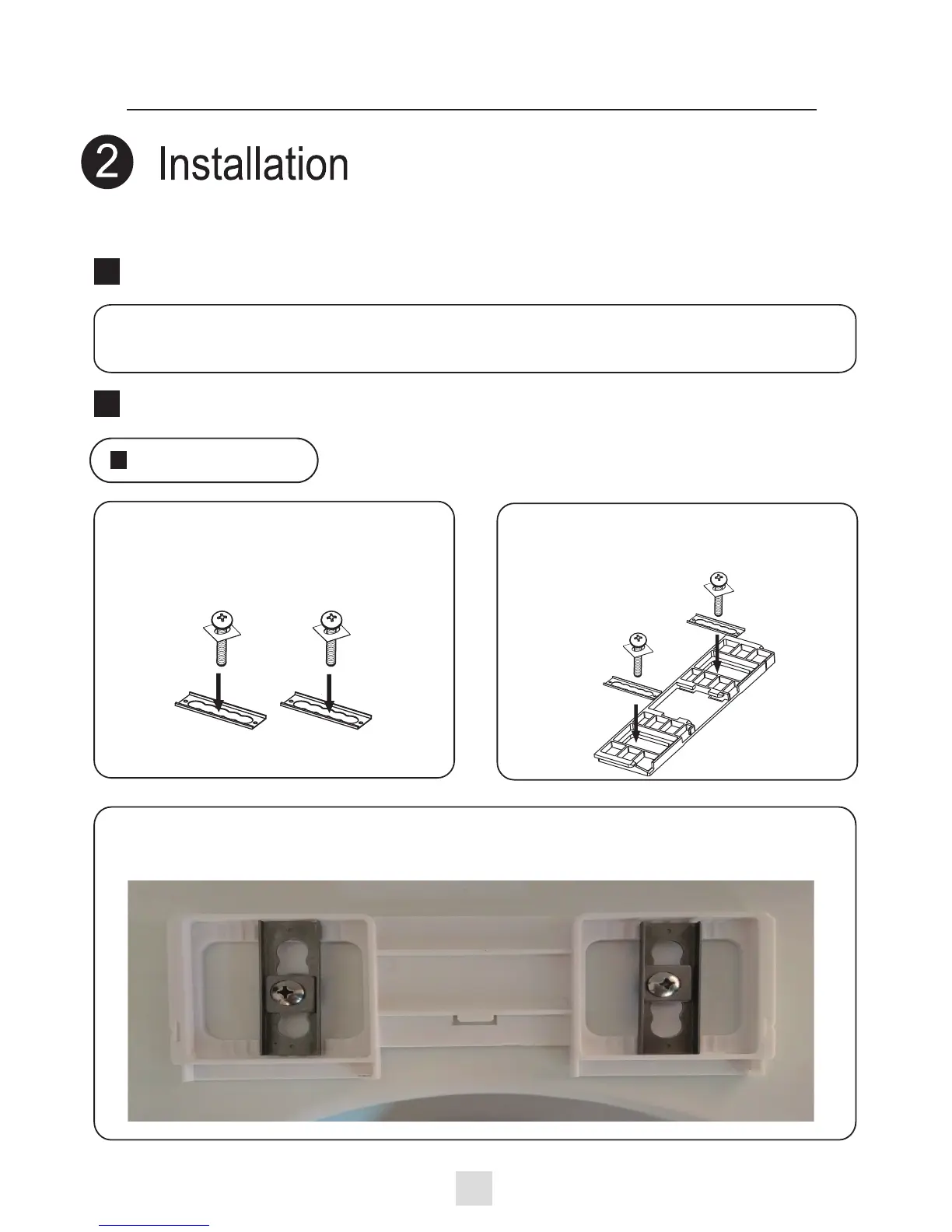 2 Installation