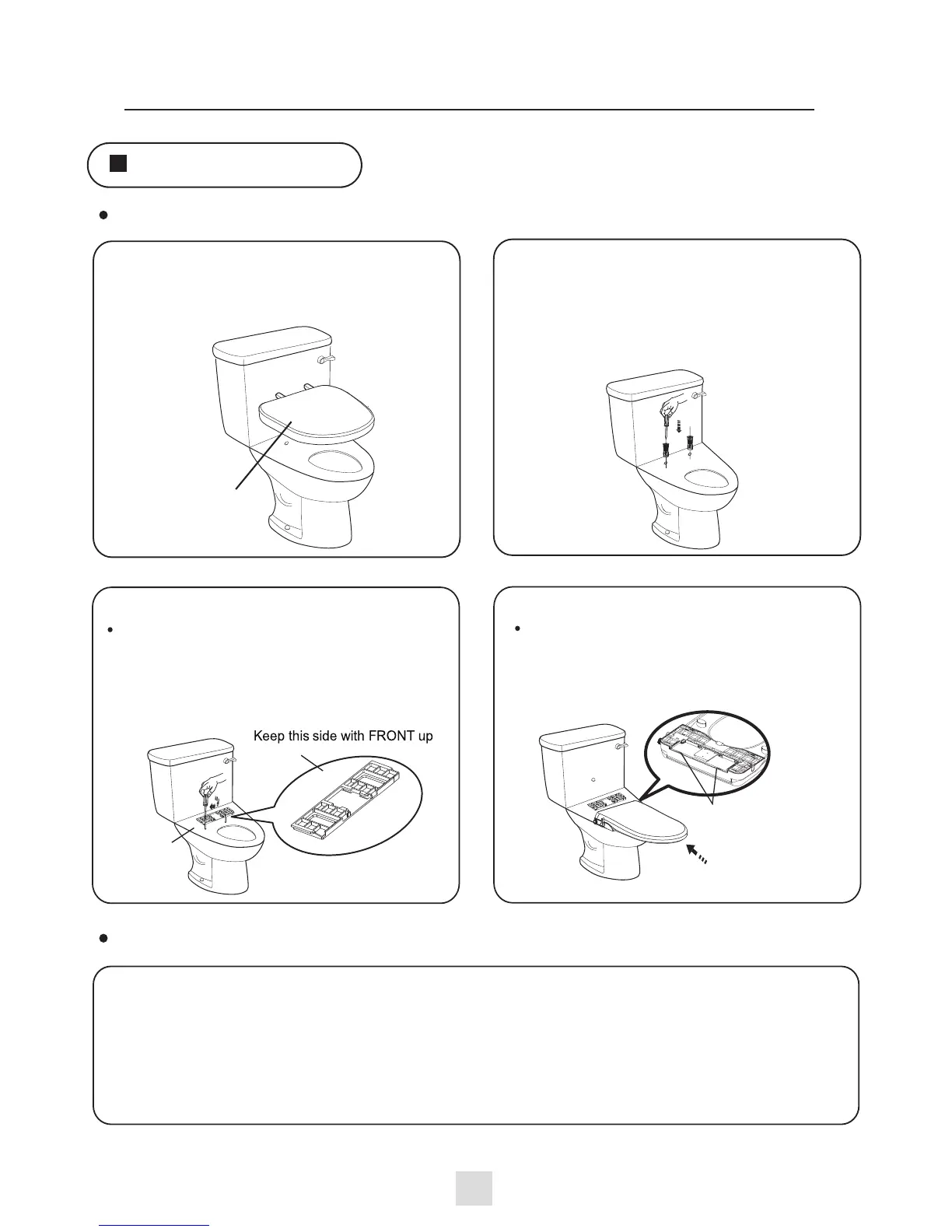 Keep this side with FRONT up