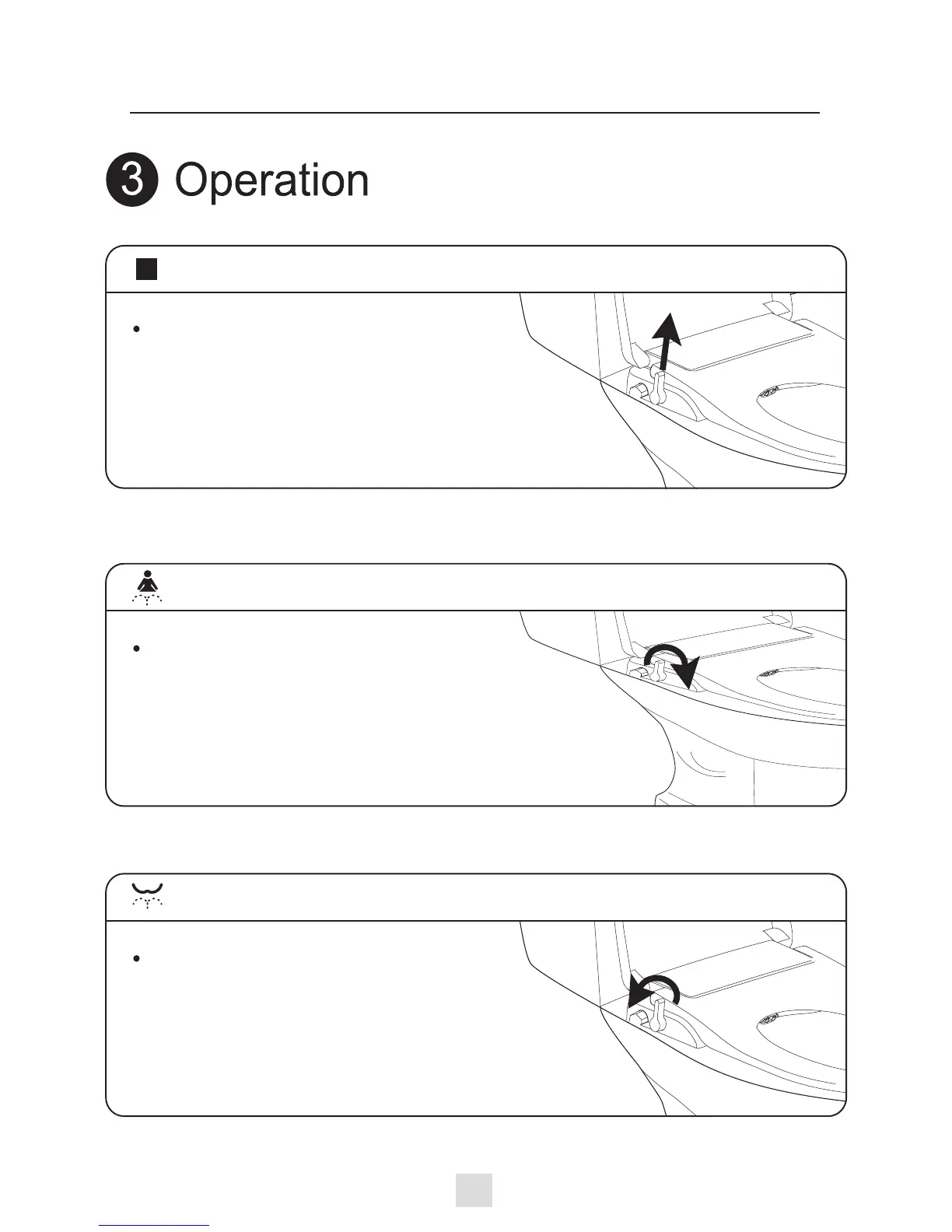 3 Operation