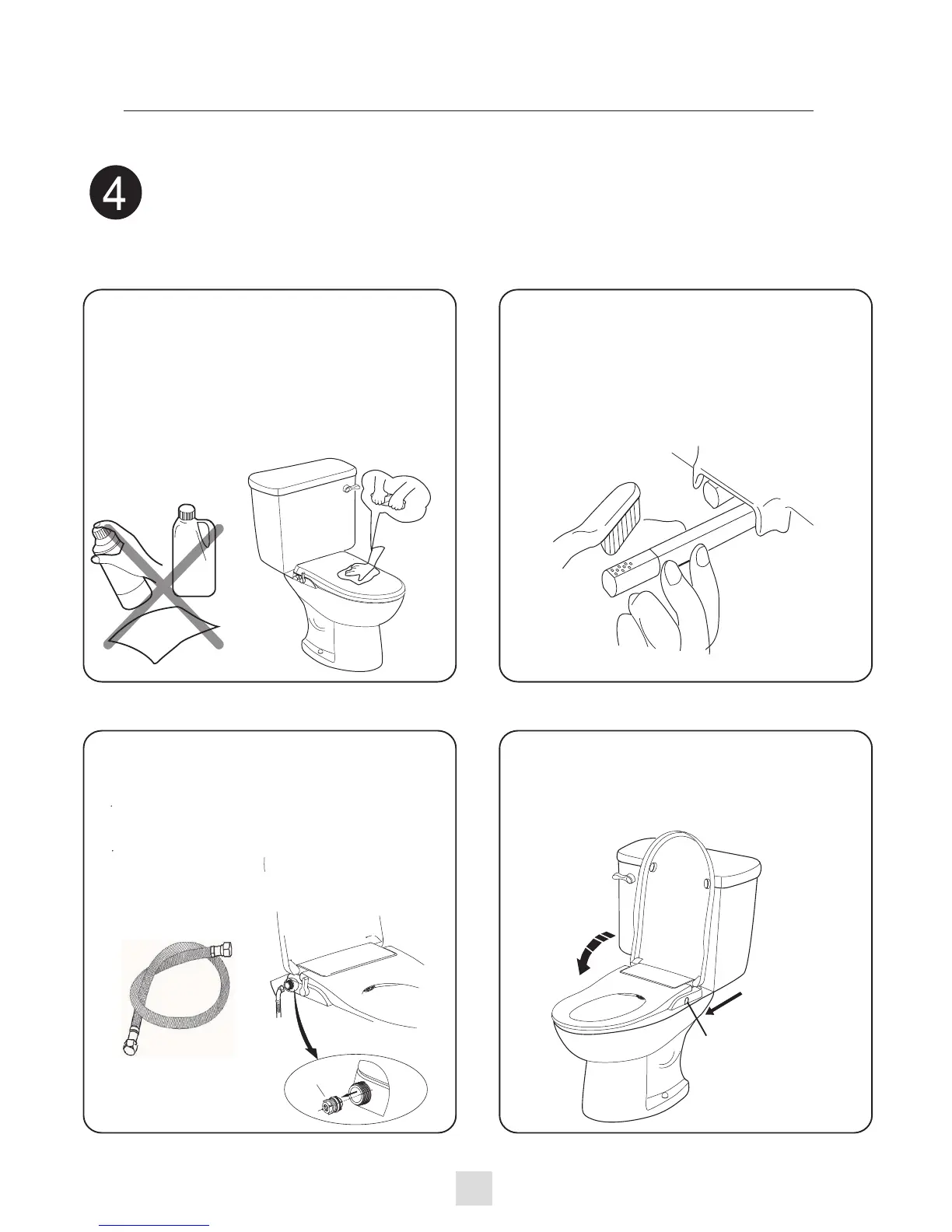 4