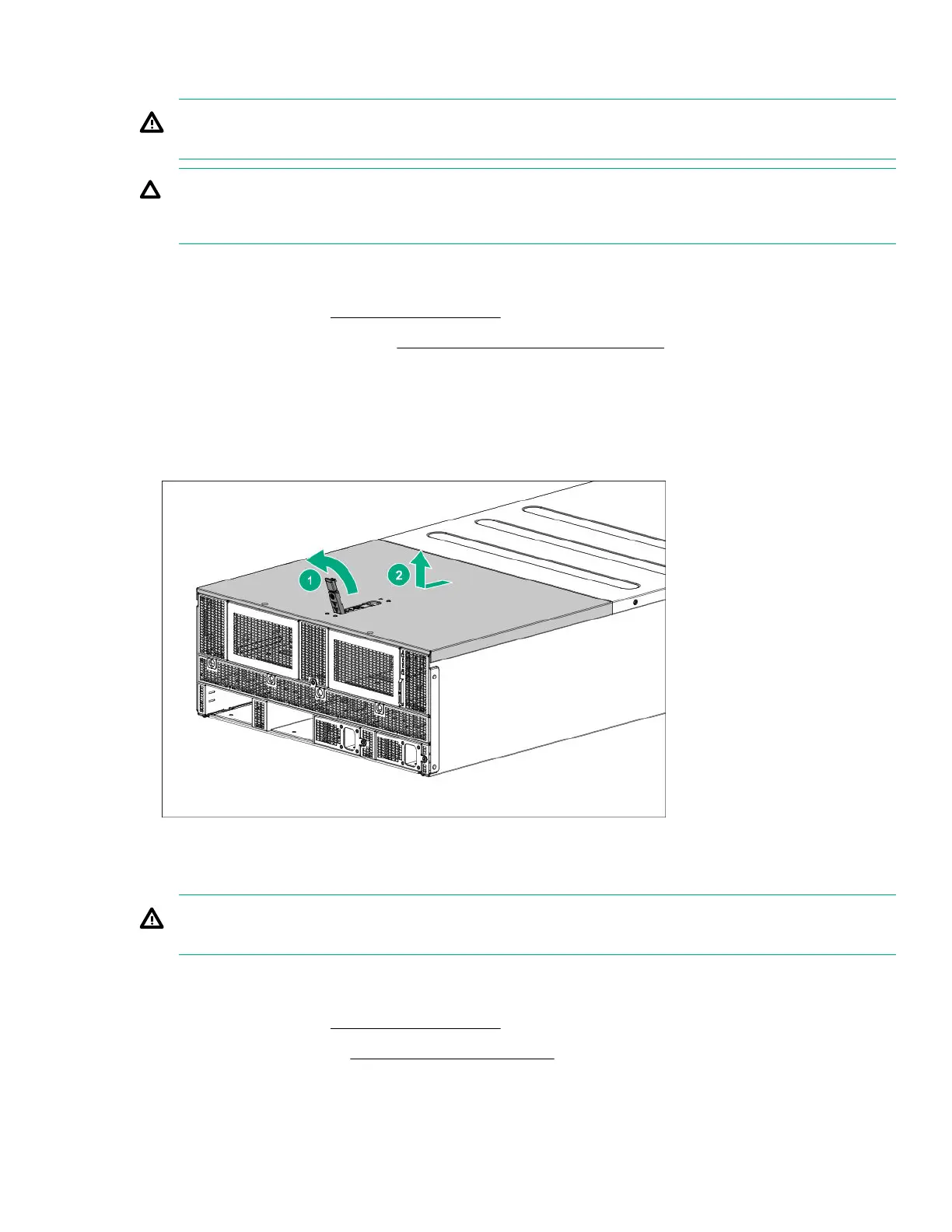 1
2