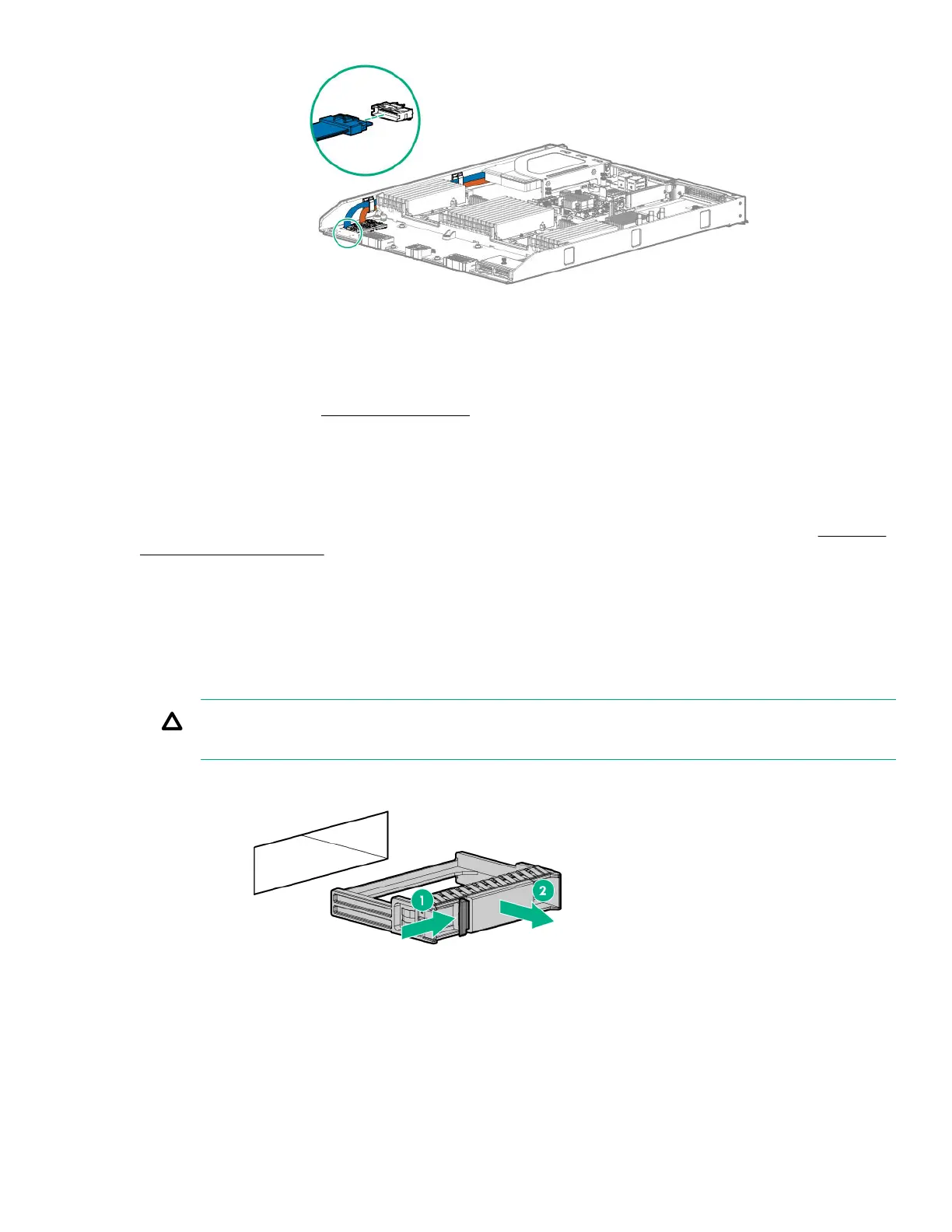 1
2