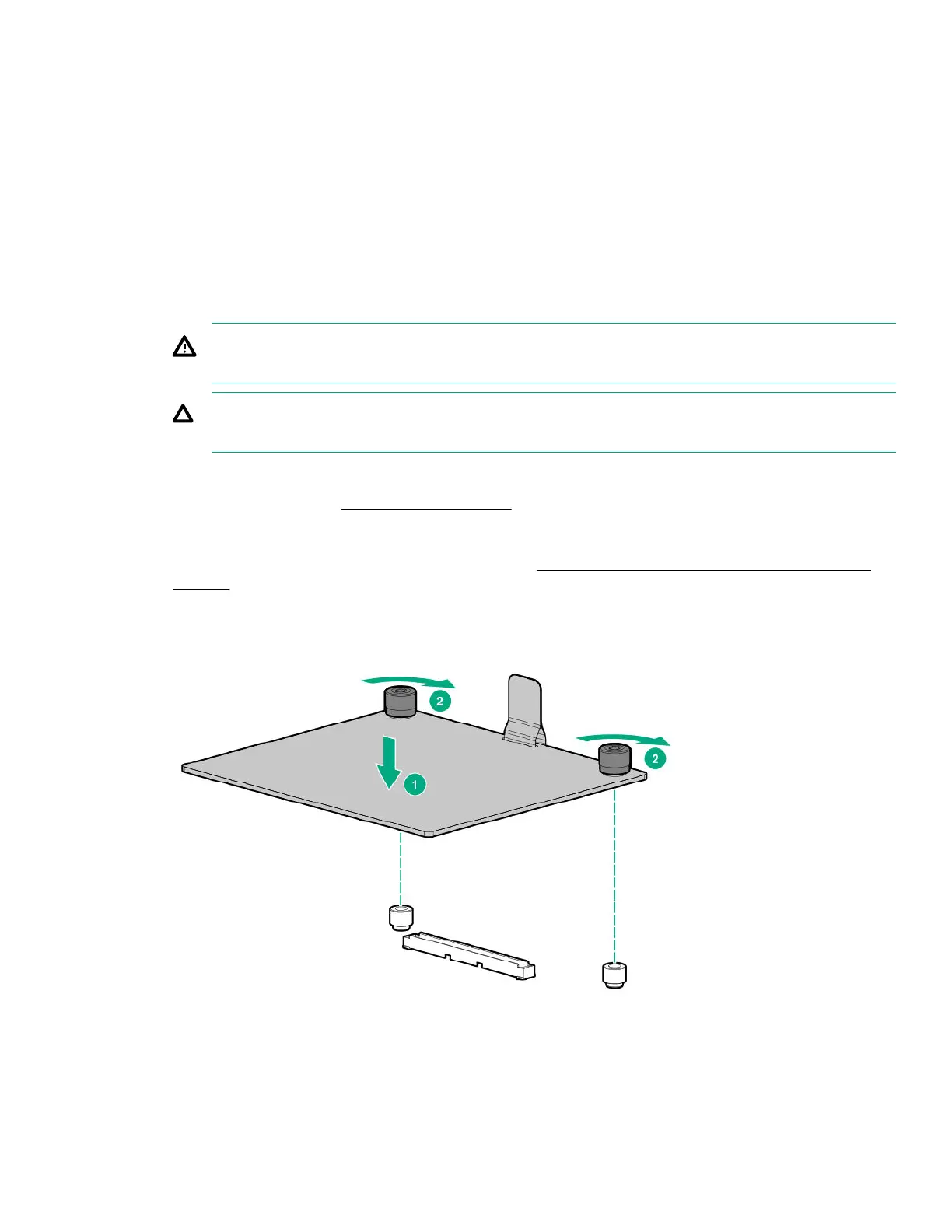 2

2

1