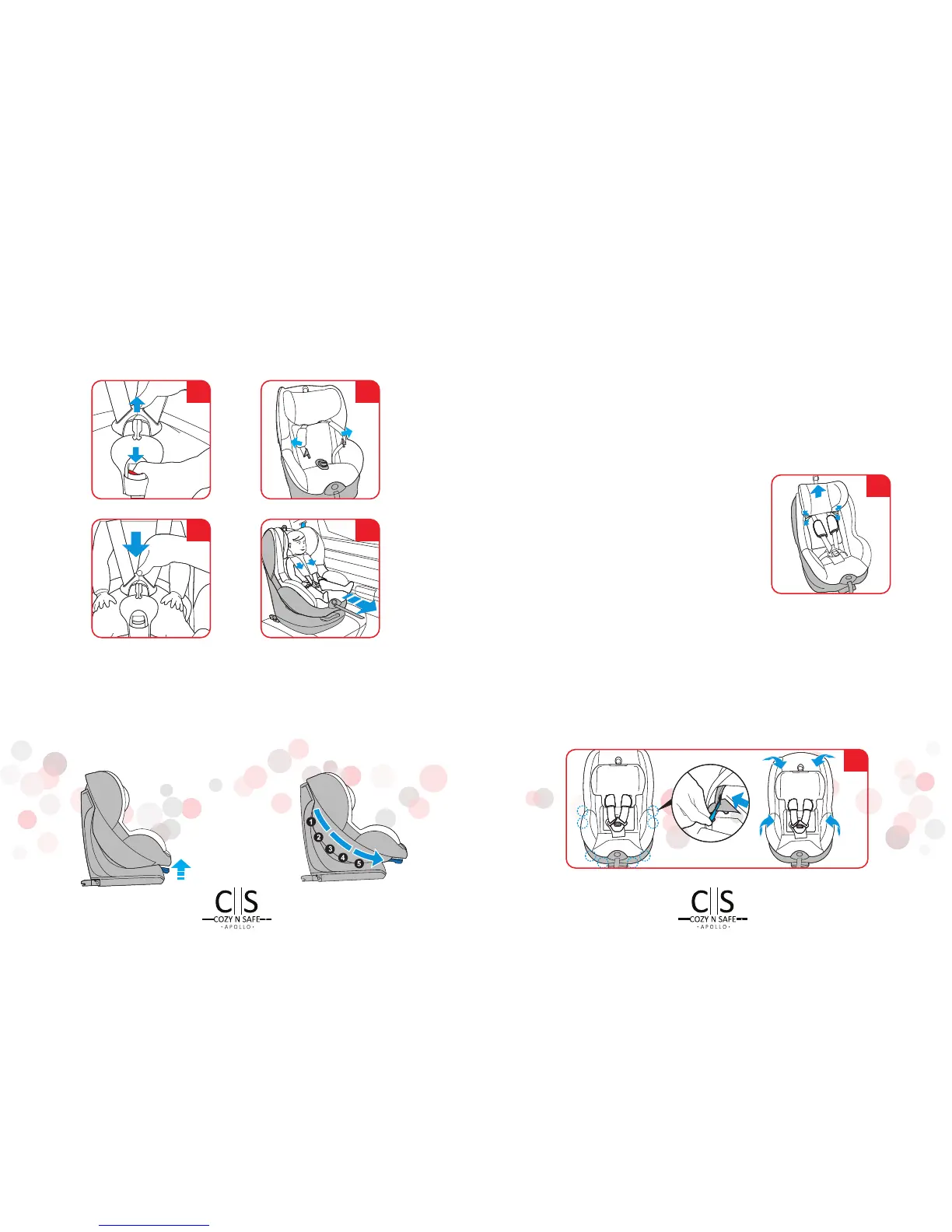 1
2
3
4
5

C|S
COZY N SAFE
· APOLLO ·

C|S
COZY N SAFE
· APOLLO ·