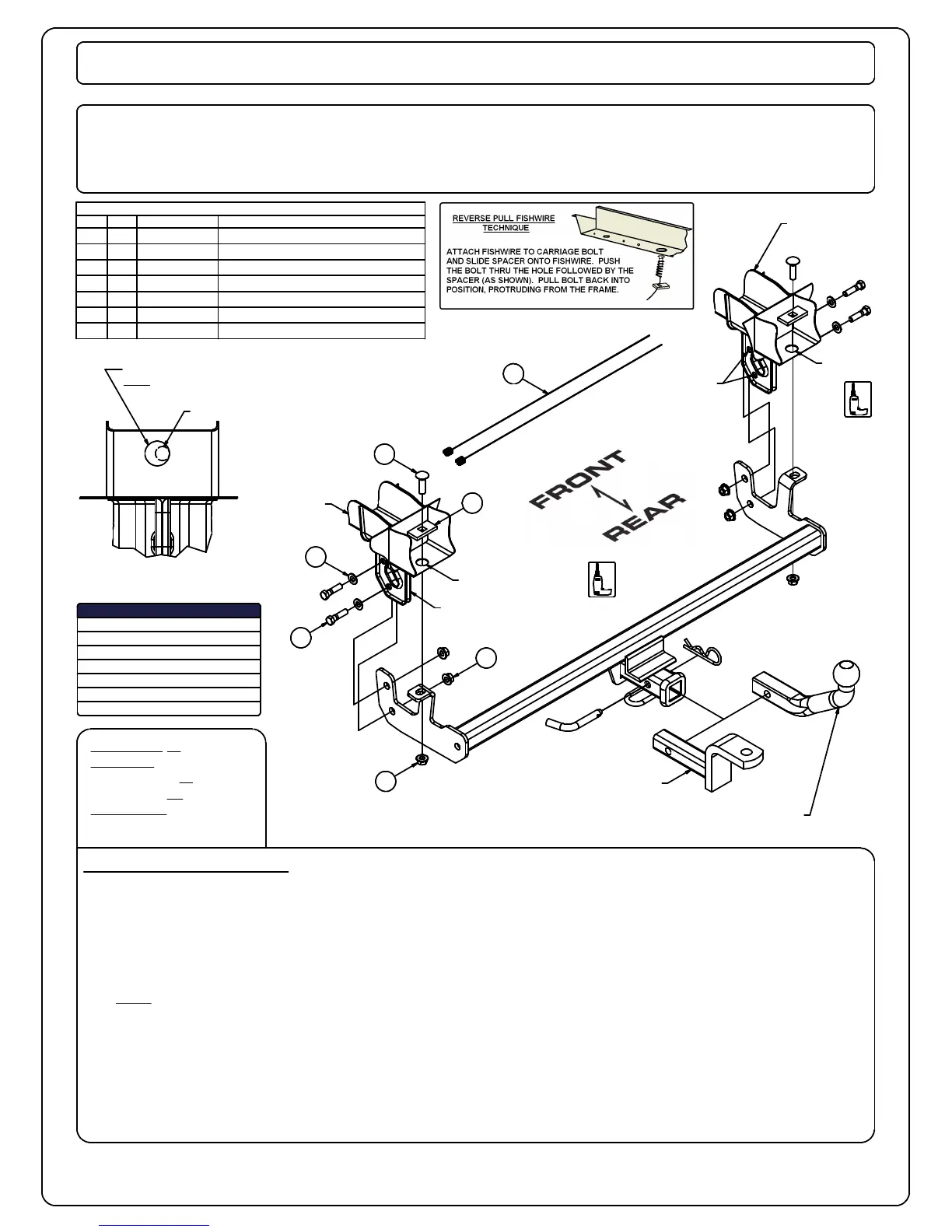 REVERSE PULL FISHWIRE TECHNIQUE

ATTACH FISHWIRE TO CARRIAGE BOLT AND SLIDE SPACER ONTO FISHWIRE. PUSH THE BOLT THRU THE HOLE FOLLOWED BY THE SPACER (AS SHOWN). PULL BOLT BACK INTO POSITION, PROTRUDING FROM THE FRAME.

FRONT

REAR