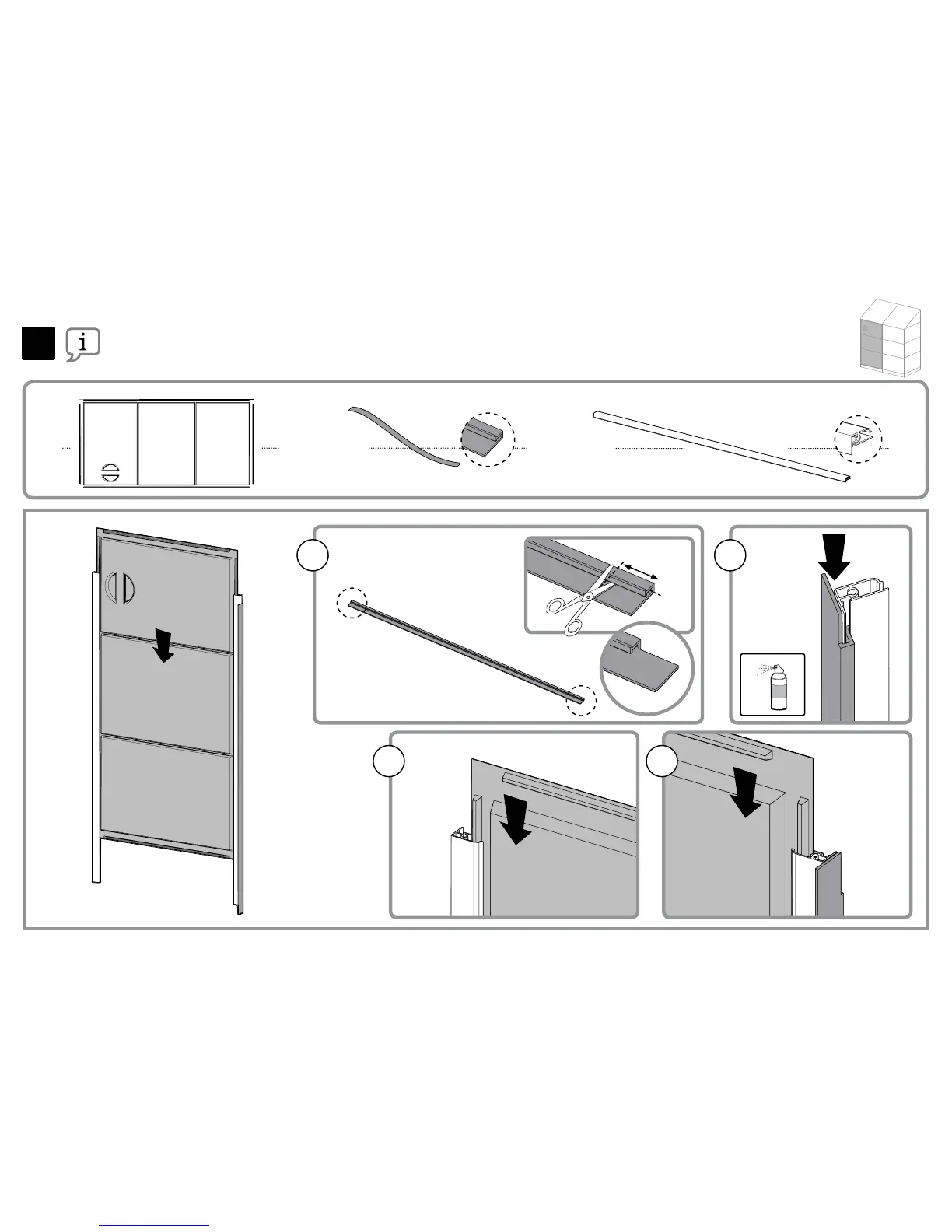 i