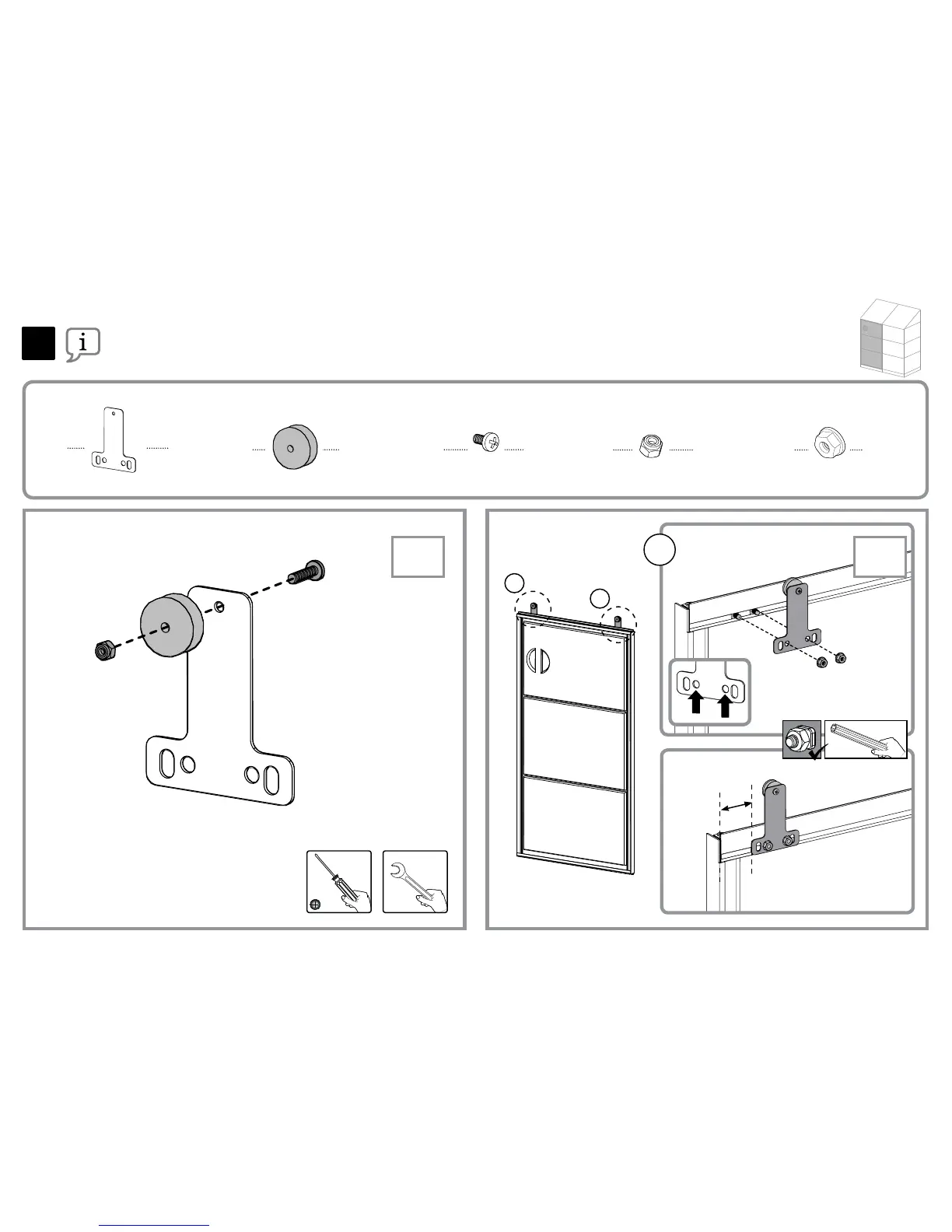 i