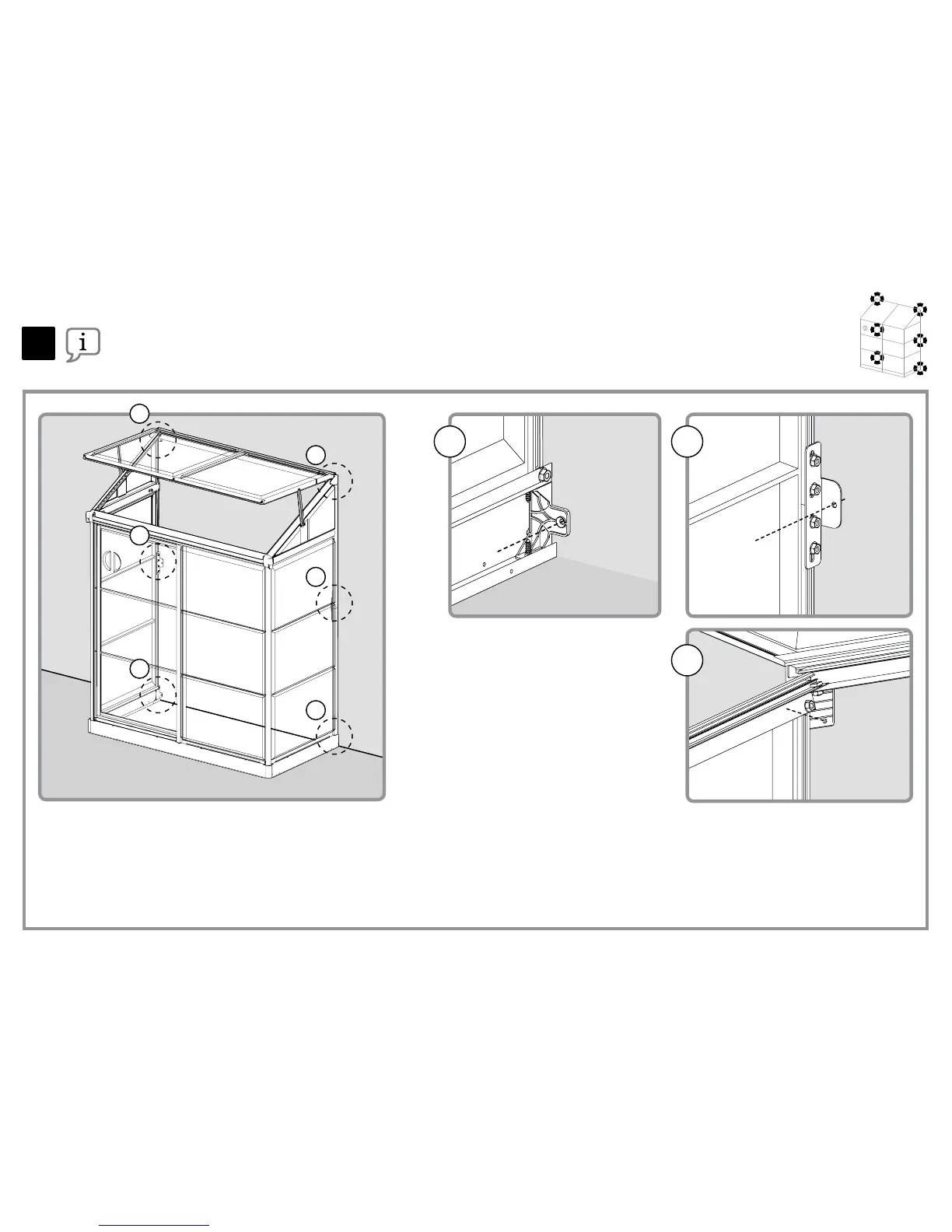 i