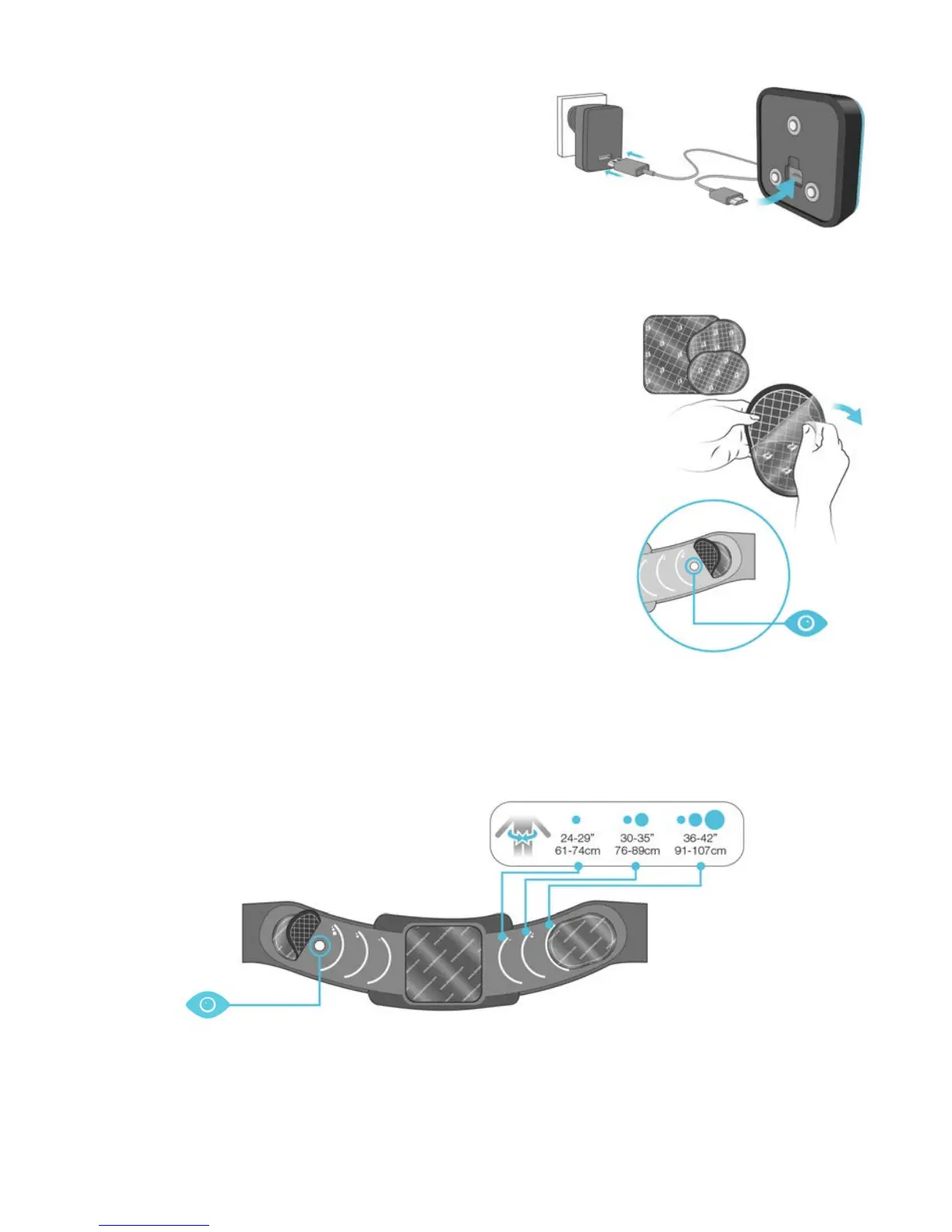 24-29"
61-74cm

30-35"
76-89cm

36-42"
91-107cm