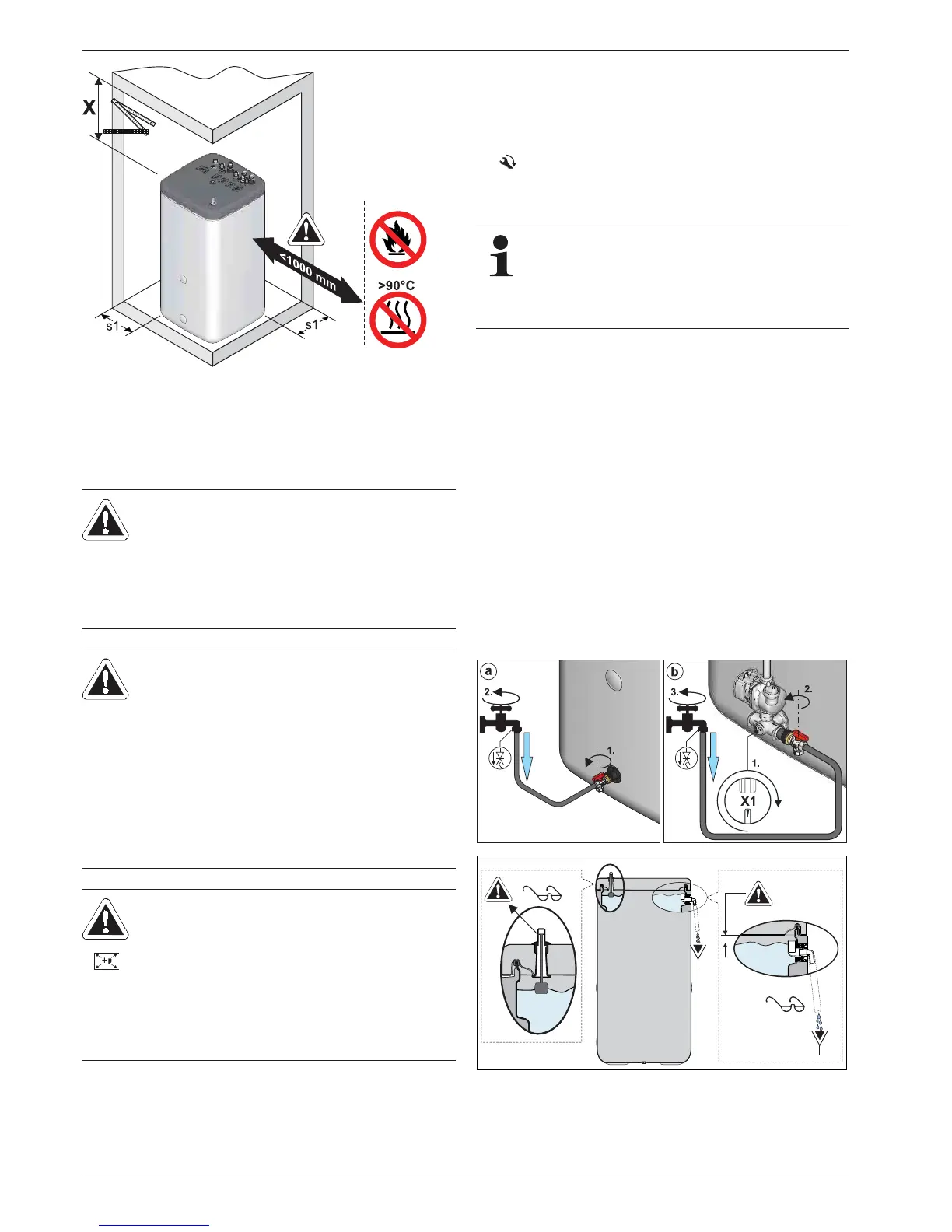 X

<1000 mm

>90°C

s1

s1

a

2.

1.

b

3.

2.

1.

X1

+p