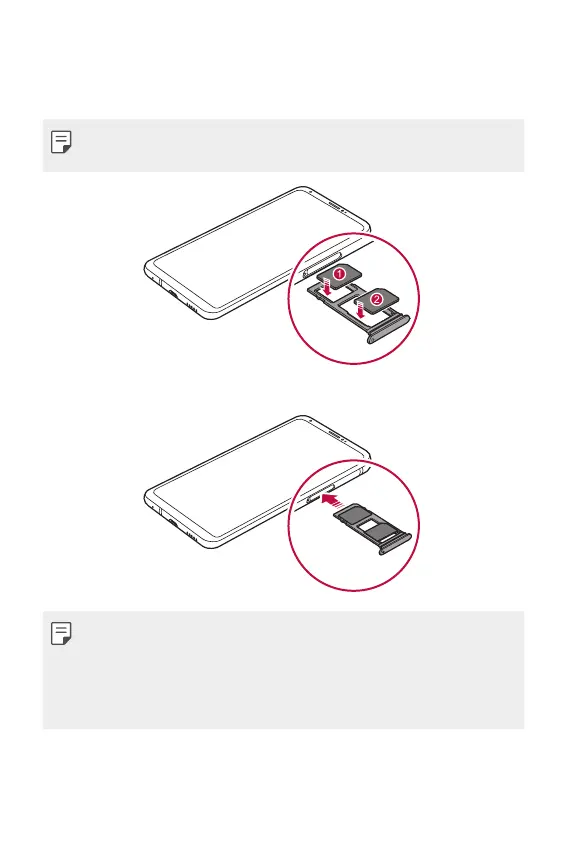 1

2